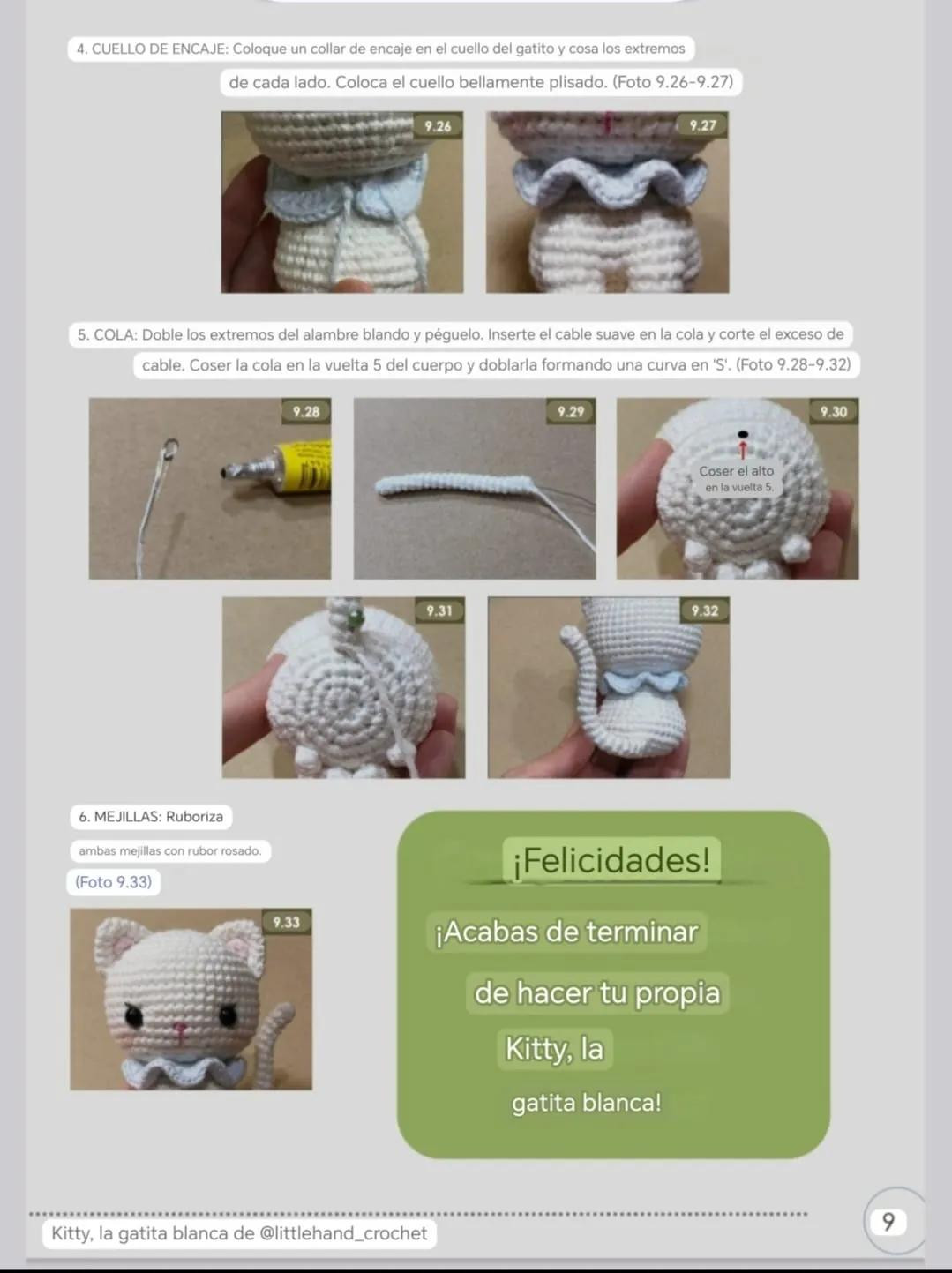 4. CUELLO DE ENCAJE: Coloque un collar de encaje en el cuello del gatito y cosa los extremos de cada lado. Coloca el cuello bellamente plisado. (Foto 9.26-9.27)

9.26

9.27

5. COLA: Doble los extremos del alambre blando y péguelo. Inserte el cable suave en la cola y corte el exceso de cable. Coser la cola en la vuelta 5 del cuerpo y doblarla formando una curva en 'S'. (Foto 9.28-9.32)

9.28

9.29

9.30

Coser el alto en la vuelta 5.

9.31

9.32

6. MEJILLAS: Ruboriza ambas mejillas con rubor rosado. (Foto 9.33)

9.33

¡Felicidades!

¡Acabas de terminar de hacer tu propia Kitty, la gatita blanca!

Kitty, la gatita blanca de @littlehand_crochet

9