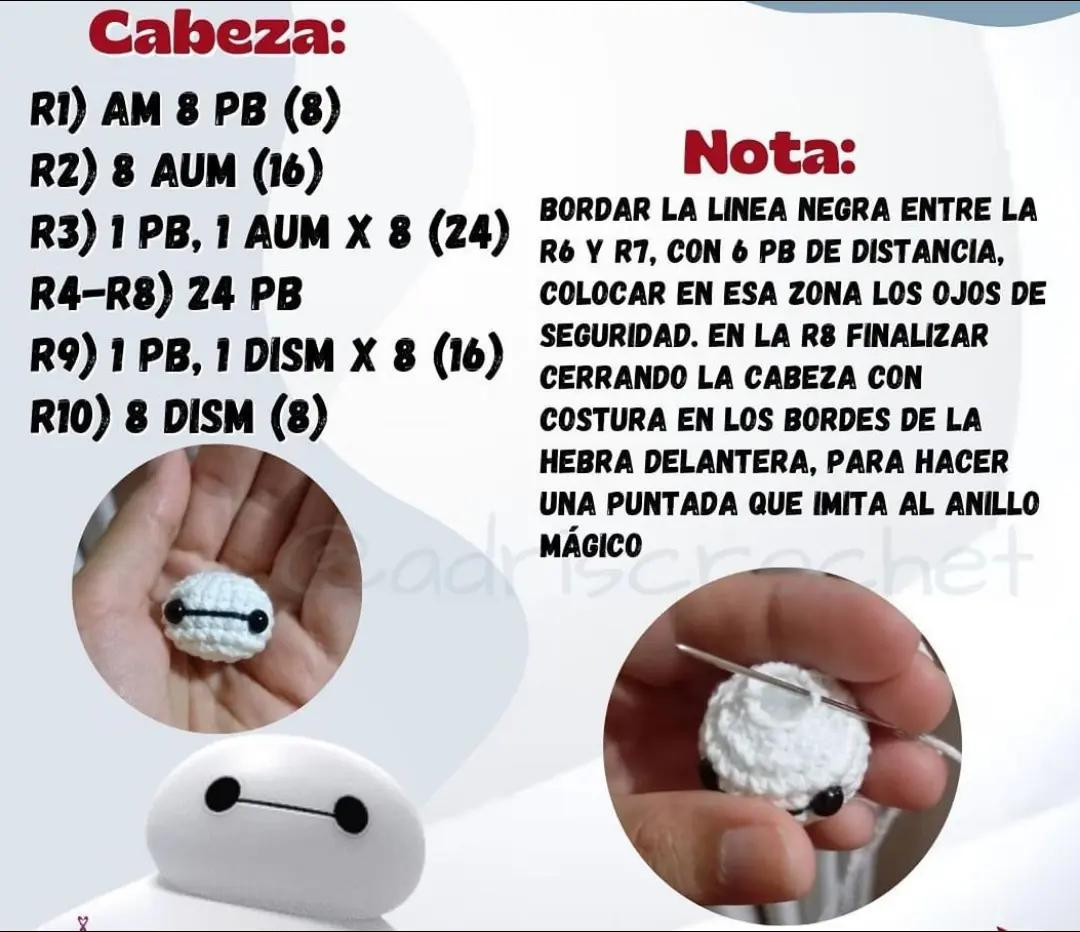 Cabeza:

R1) AM 8 PB (8)
R2) 8 AUM (16)
R3) 1 PB, 1 AUM X 8 (24)
R4-R8) 24 PB
R9) 1 PB, 1 DISM X 8 (16)
R10) 8 DISM (8)

Nota:

BORDAR LA LINEA NEGRA ENTRE LA R6 Y R7, CON 6 PB DE DISTANCIA, COLOCAR EN ESA ZONA LOS OJOS DE SEGURIDAD. EN LA R8 FINALIZAR CERRANDO LA CABEZA CON COSTURA EN LOS BORDES DE LA HEBRA DELANTERA, PARA HACER UNA PUNTADA QUE IMITA AL ANILLO MÁGICO

@adriscrochet