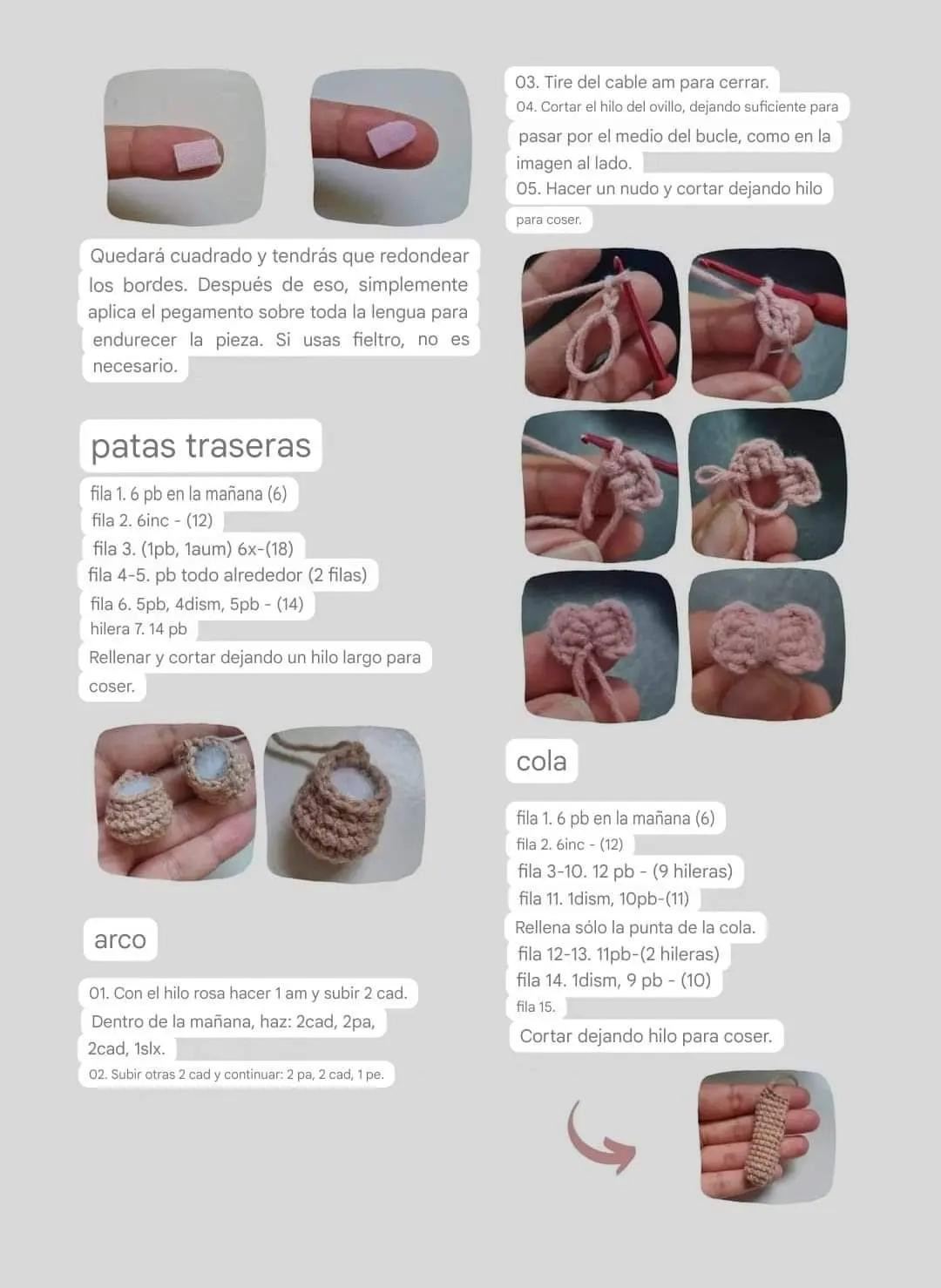 Quedará cuadrado y tendrás que redondear los bordes. Después de eso, simplemente aplica el pegamento sobre toda la lengua para endurecer la pieza. Si usas fieltro, no es necesario.

patas traseras

fila 1. 6 pb en la mañana (6)
fila 2. 6inc - (12)
fila 3. (1pb, 1aum) 6x-(18)
fila 4-5. pb todo alrededor (2 filas)
fila 6. 5pb, 4dism, 5pb - (14)
hilera 7. 14 pb
Rellenar y cortar dejando un hilo largo para coser.

arco

01. Con el hilo rosa hacer 1 am y subir 2 cad. Dentro de la mañana, haz: 2cad, 2pa, 2cad, 1slx.
02. Subir otras 2 cad y continuar: 2 pa, 2 cad, 1 pe.

03. Tire del cable am para cerrar.
04. Cortar el hilo del ovillo, dejando suficiente para pasar por el medio del bucle, como en la imagen al lado.
05. Hacer un nudo y cortar dejando hilo para coser.

cola

fila 1. 6 pb en la mañana (6)
fila 2. 6inc - (12)
fila 3-10. 12 pb - (9 hileras)
fila 11. 1dism, 10pb-(11)
Rellena sólo la punta de la cola.
fila 12-13. 11pb-(2 hileras)
fila 14. 1dism, 9 pb - (10)
fila 15.
Cortar dejando hilo para coser.