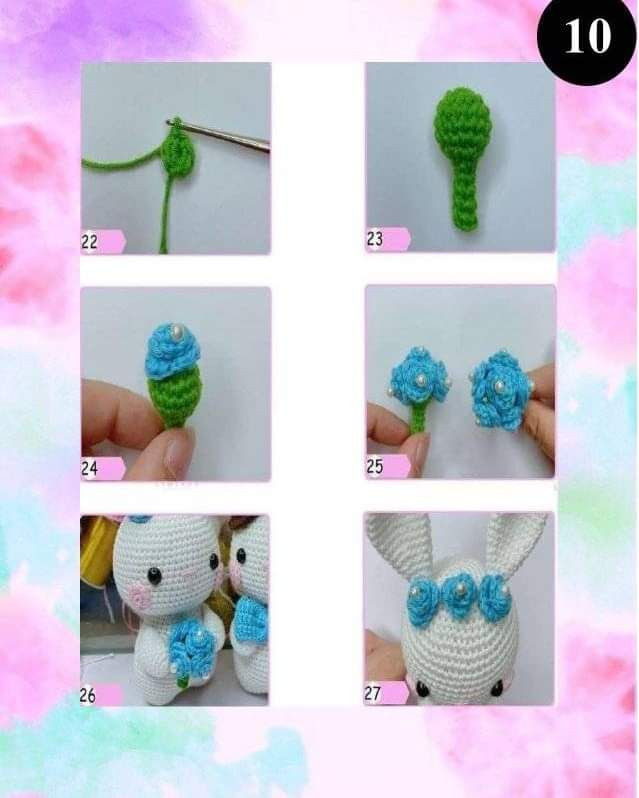 10

22

23

24

25

26

27