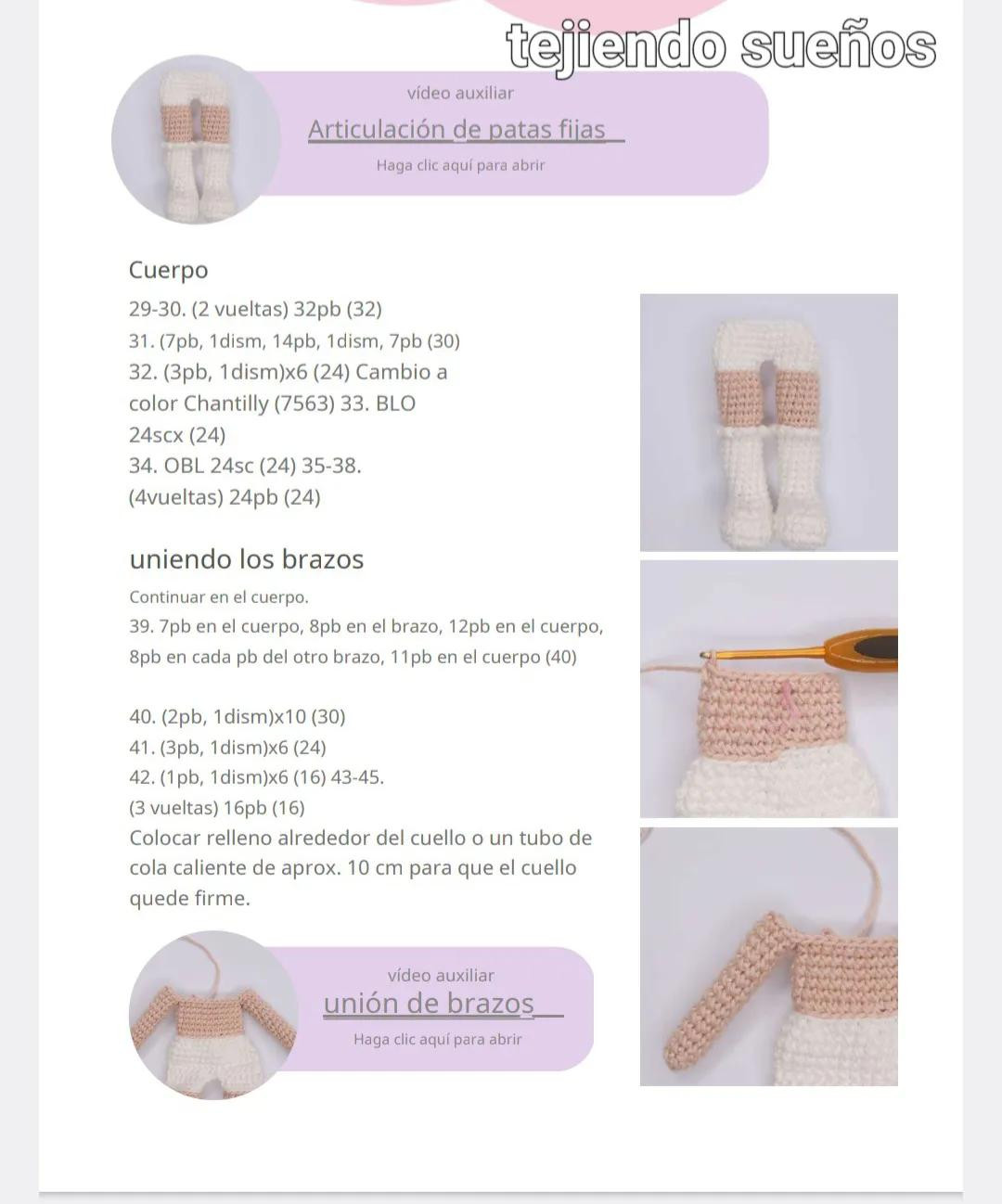 tejiendo sueños

vídeo auxiliar

Articulación de patas fijas

Haga clic aquí para abrir

Cuerpo

29-30. (2 vueltas) 32pb (32)
31. (7pb, 1dism, 14pb, 1dism, 7pb (30)
32. (3pb, 1dism)x6 (24) Cambio a color Chantilly (7563) 33. BLO 24scx (24)
34. OBL 24sc (24) 35-38. (4vueltas) 24pb (24)

uniendo los brazos

Continuar en el cuerpo.
39. 7pb en el cuerpo, 8pb en el brazo, 12pb en el cuerpo, 8pb en cada pb del otro brazo, 11pb en el cuerpo (40)

40. (2pb, 1dism)x10 (30)
41. (3pb, 1dism)x6 (24)
42. (1pb, 1dism)x6 (16) 43-45.
(3 vueltas) 16pb (16)
Colocar relleno alrededor del cuello o un tubo de cola caliente de aprox. 10 cm para que el cuello quede firme.

vídeo auxiliar

unión de brazos

Haga clic aquí para abrir