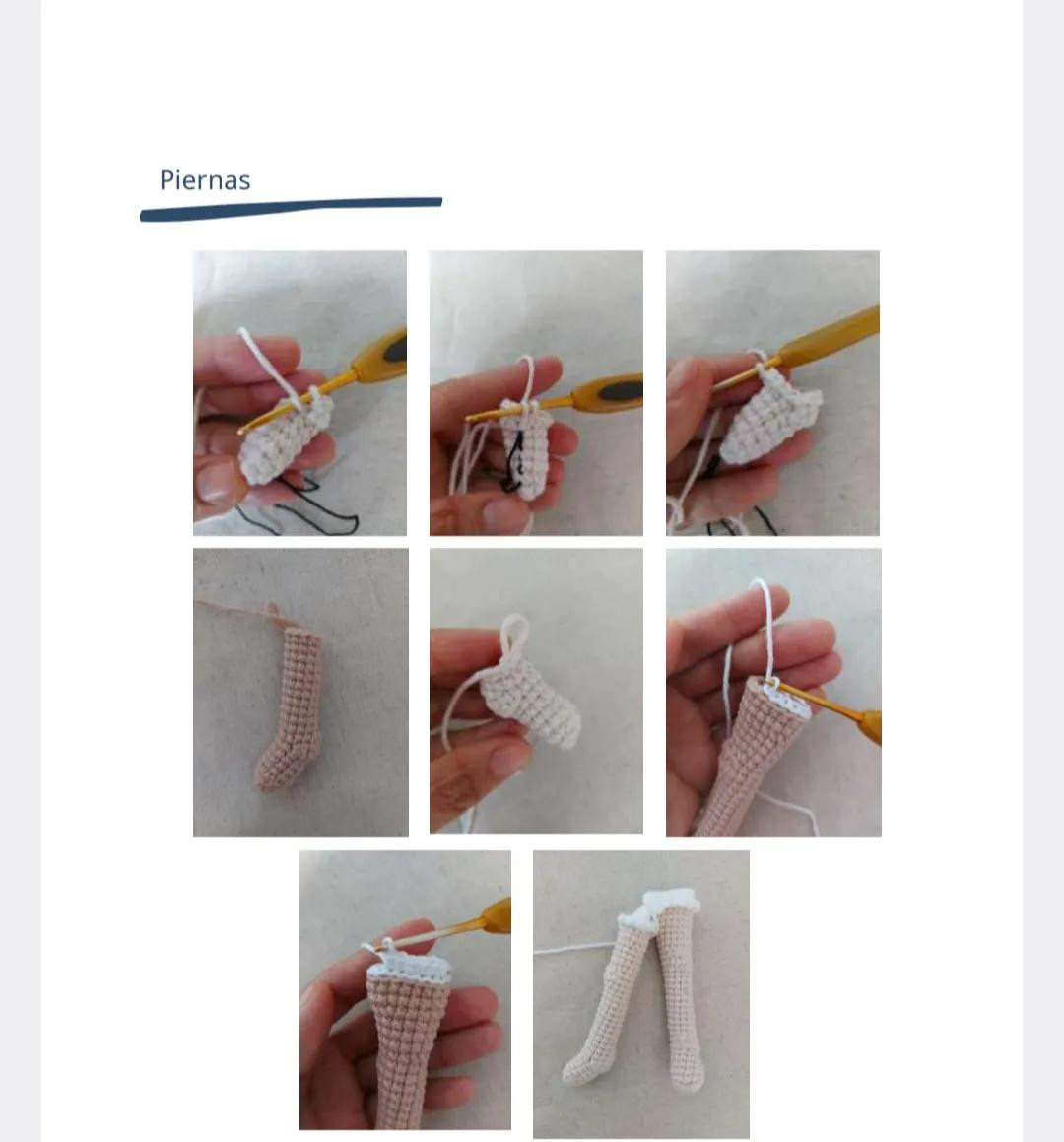 Piernas