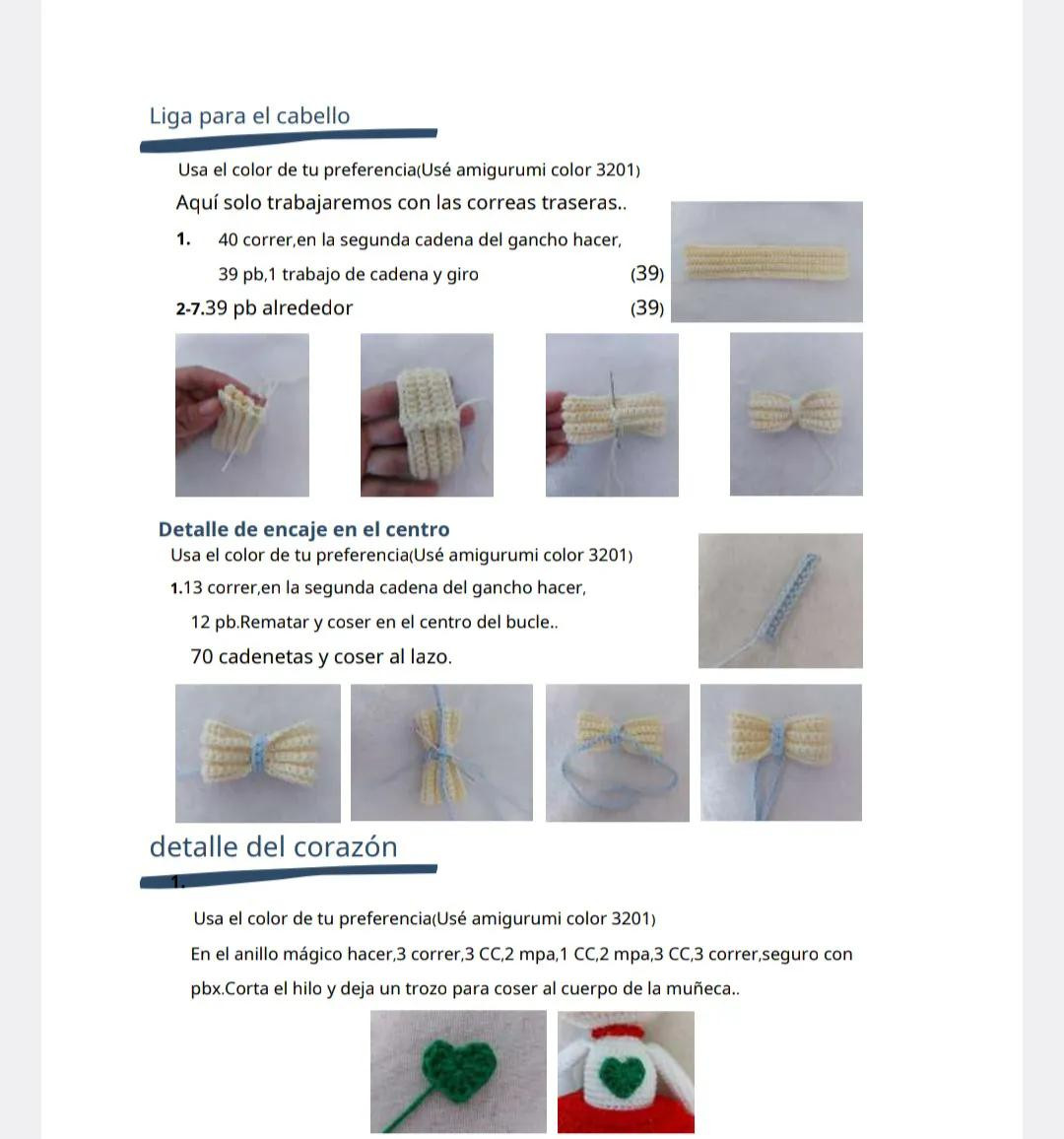 Liga para el cabello

Usa el color de tu preferencia(Usé amigurumi color 3201)

Aquí solo trabajaremos con las correas traseras..

1. 40 correr,en la segunda cadena del gancho hacer, 39 pb,1 trabajo de cadena y giro (39)

2-7.39 pb alrededor (39)

Detalle de encaje en el centro

Usa el color de tu preferencia(Usé amigurumi color 3201)

1.13 correr,en la segunda cadena del gancho hacer, 12 pb.Rematar y coser en el centro del bucle..

70 cadenetas y coser al lazo.

detalle del corazón

1.

Usa el color de tu preferencia(Usé amigurumi color 3201)

En el anillo mágico hacer,3 correr,3 CC,2 mpa,1 CC,2 mpa,3 CC,3 correr,seguro con pbx.Corta el hilo y deja un trozo para coser al cuerpo de la muñeca..