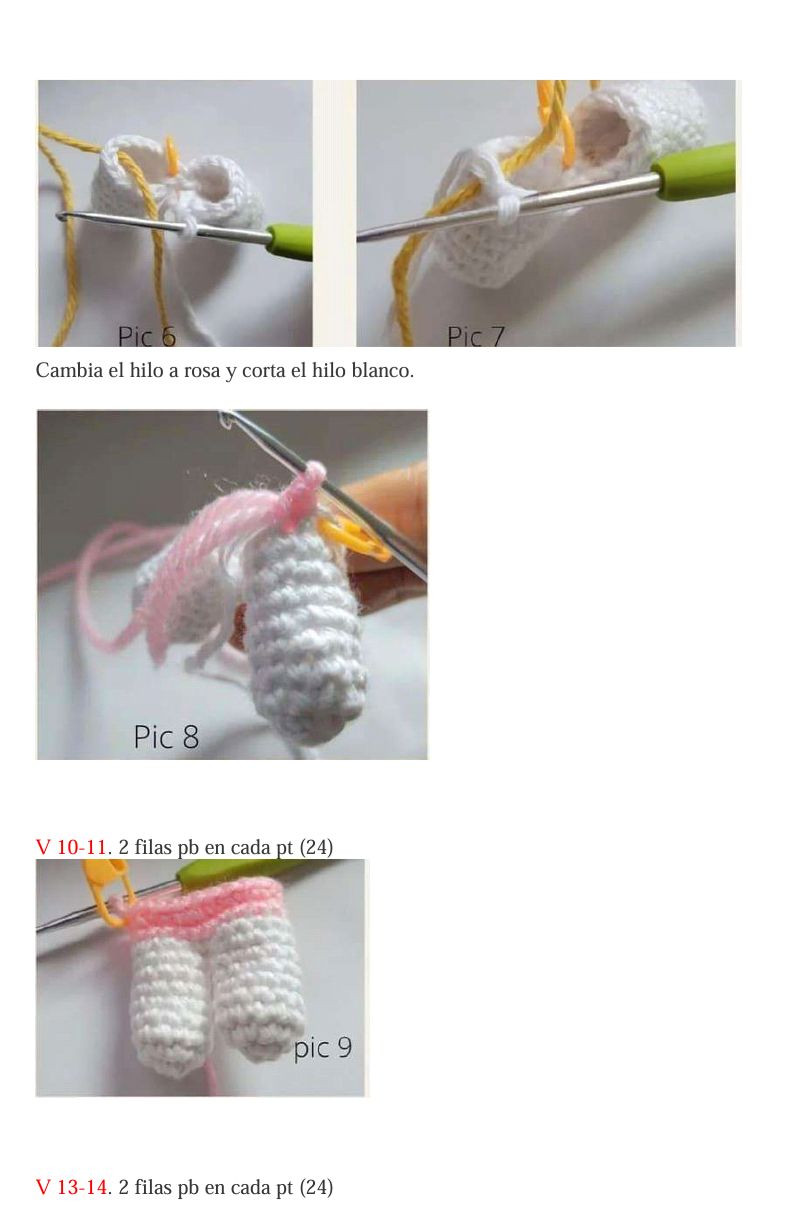 Pic 6

Pic 7

Cambia el hilo a rosa y corta el hilo blanco.

Pic 8

V 10-11. 2 filas pb en cada pt (24)

pic 9

V 13-14. 2 filas pb en cada pt (24)