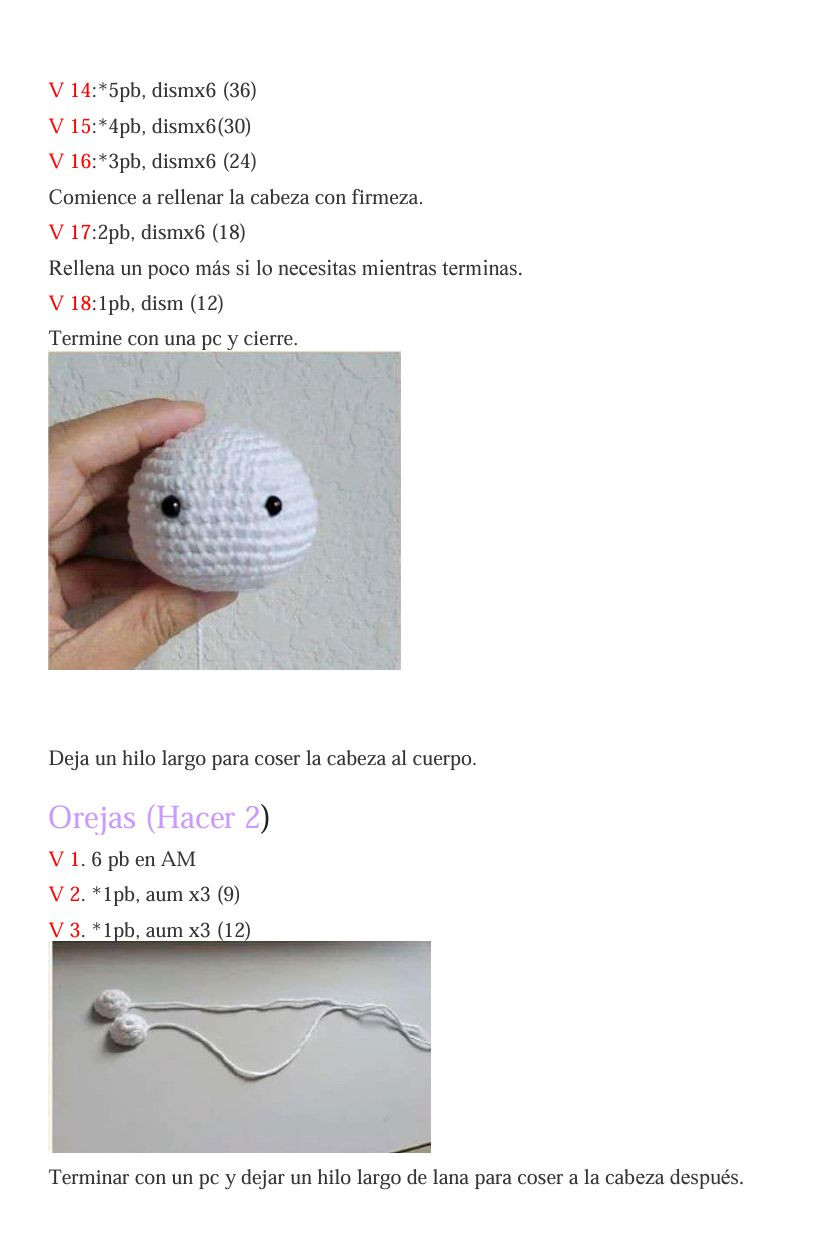 V 14:*5pb, dismx6 (36)
V 15:*4pb, dismx6(30)
V 16:*3pb, dismx6 (24)
Comience a rellenar la cabeza con firmeza.
V 17:2pb, dismx6 (18)
Rellena un poco más si lo necesitas mientras terminas.
V 18:1pb, dism (12)
Termine con una pc y cierre.

Deja un hilo largo para coser la cabeza al cuerpo.

Orejas (Hacer 2)
V 1. 6 pb en AM
V 2. *1pb, aum x3 (9)
V 3. *1pb, aum x3 (12)

Terminar con un pc y dejar un hilo largo de lana para coser a la cabeza después.