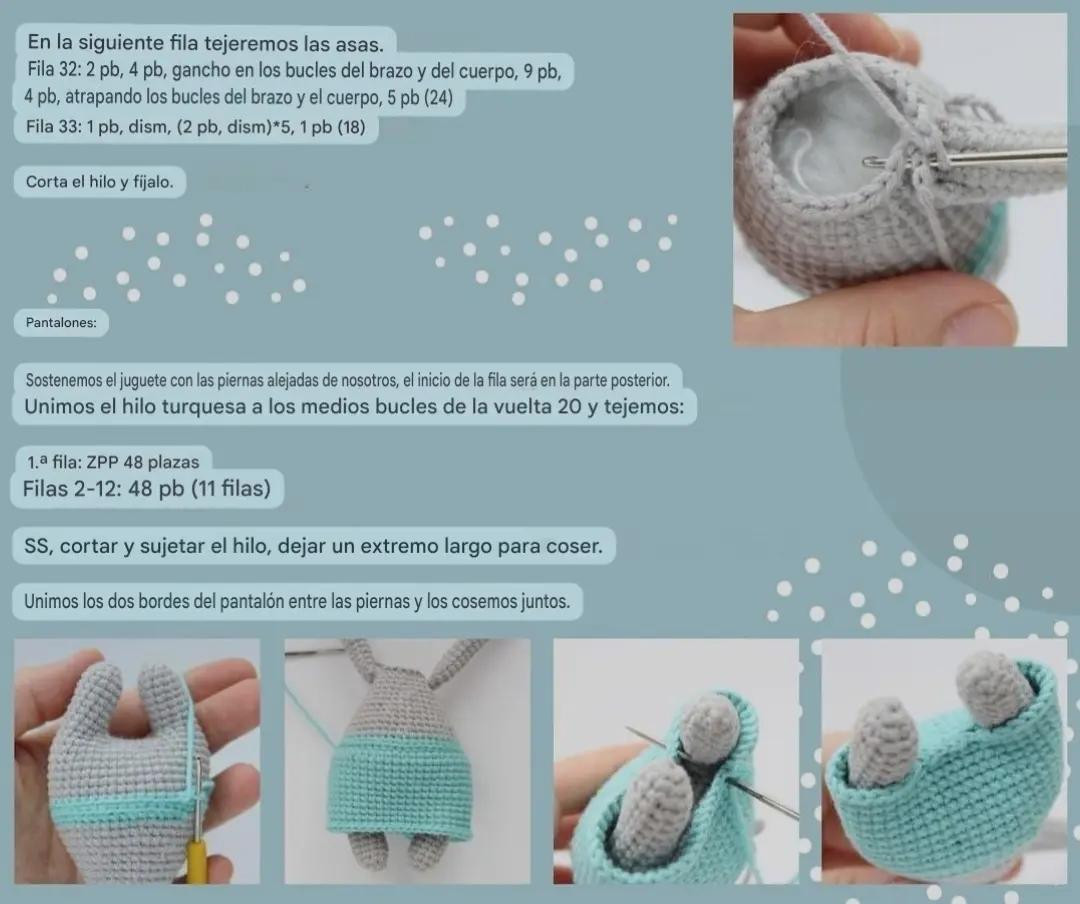 En la siguiente fila tejeremos las asas.
Fila 32: 2 pb, 4 pb, gancho en los bucles del brazo y del cuerpo, 9 pb, 4 pb, atrapando los bucles del brazo y el cuerpo, 5 pb (24)
Fila 33: 1 pb, dism, (2 pb, dism)*5, 1 pb (18)

Corta el hilo y fíjalo.

Pantalones:

Sostenemos el juguete con las piernas alejadas de nosotros, el inicio de la fila será en la parte posterior.
Unimos el hilo turquesa a los medios bucles de la vuelta 20 y tejemos:

1.ª fila: ZPP 48 plazas
Filas 2-12: 48 pb (11 filas)

SS, cortar y sujetar el hilo, dejar un extremo largo para coser.

Unimos los dos bordes del pantalón entre las piernas y los cosemos juntos.