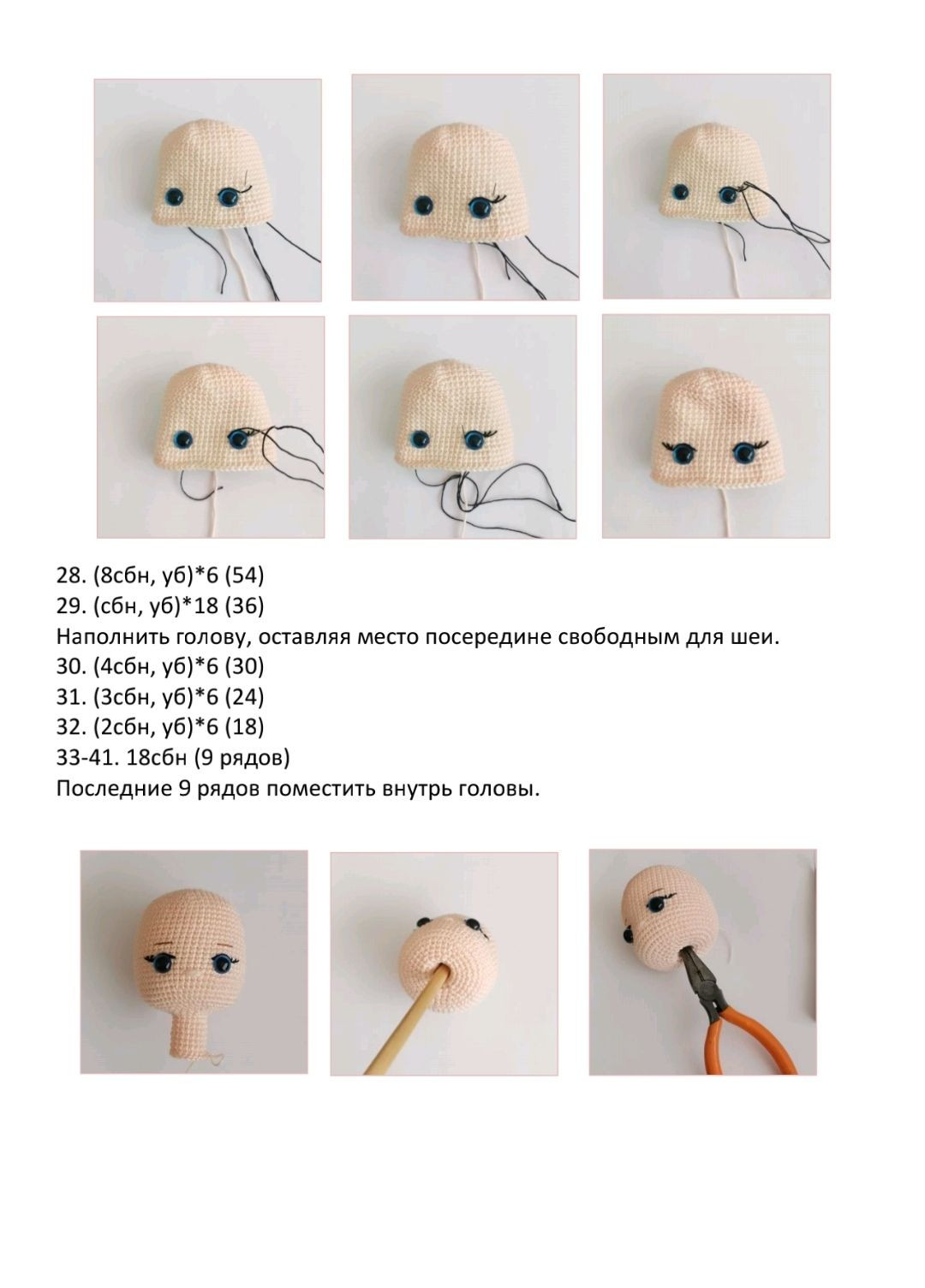 28. (8сбн, уб)*6 (54)
29. (сбн, уб)*18 (36)
Наполнить голову, оставляя место посередине свободным для шеи.
30. (4сбн, уб)*6 (30)
31. (3сбн, уб)*6 (24)
32. (2сбн, уб)*6 (18)
33-41. 18сбн (9 рядов)
Последние 9 рядов поместить внутрь головы.