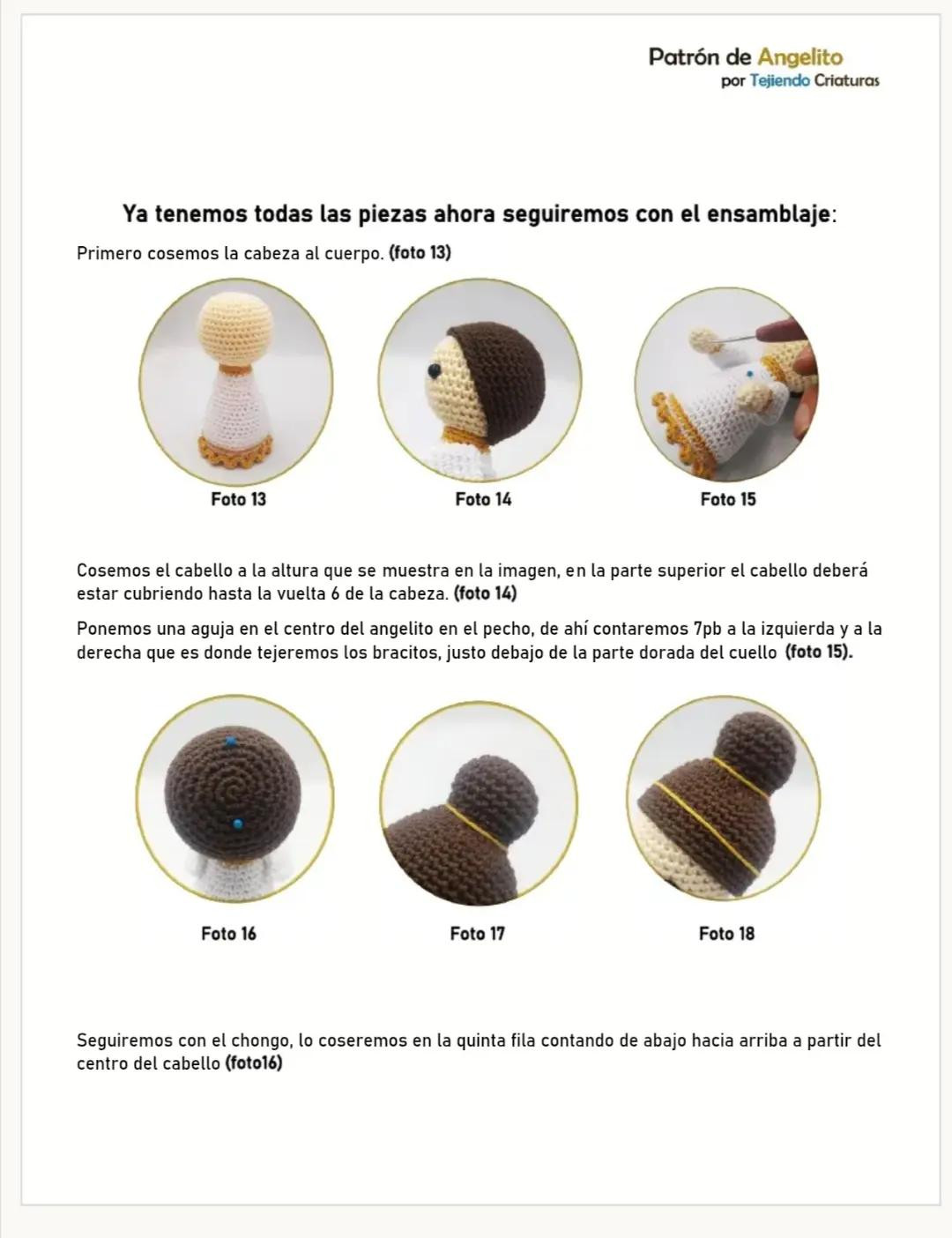 Patrón de Angelito
por Tejiendo Criaturas

Ya tenemos todas las piezas ahora seguiremos con el ensamblaje:

Primero cosemos la cabeza al cuerpo. (foto 13)

Foto 13

Foto 14

Foto 15

Cosemos el cabello a la altura que se muestra en la imagen, en la parte superior el cabello deberá estar cubriendo hasta la vuelta 6 de la cabeza. (foto 14)

Ponemos una aguja en el centro del angelito en el pecho, de ahí contaremos 7pb a la izquierda y a la derecha que es donde tejeremos los bracitos, justo debajo de la parte dorada del cuello (foto 15).

Foto 16

Foto 17

Foto 18

Seguiremos con el chongo, lo coseremos en la quinta fila contando de abajo hacia arriba a partir del centro del cabello (foto16)