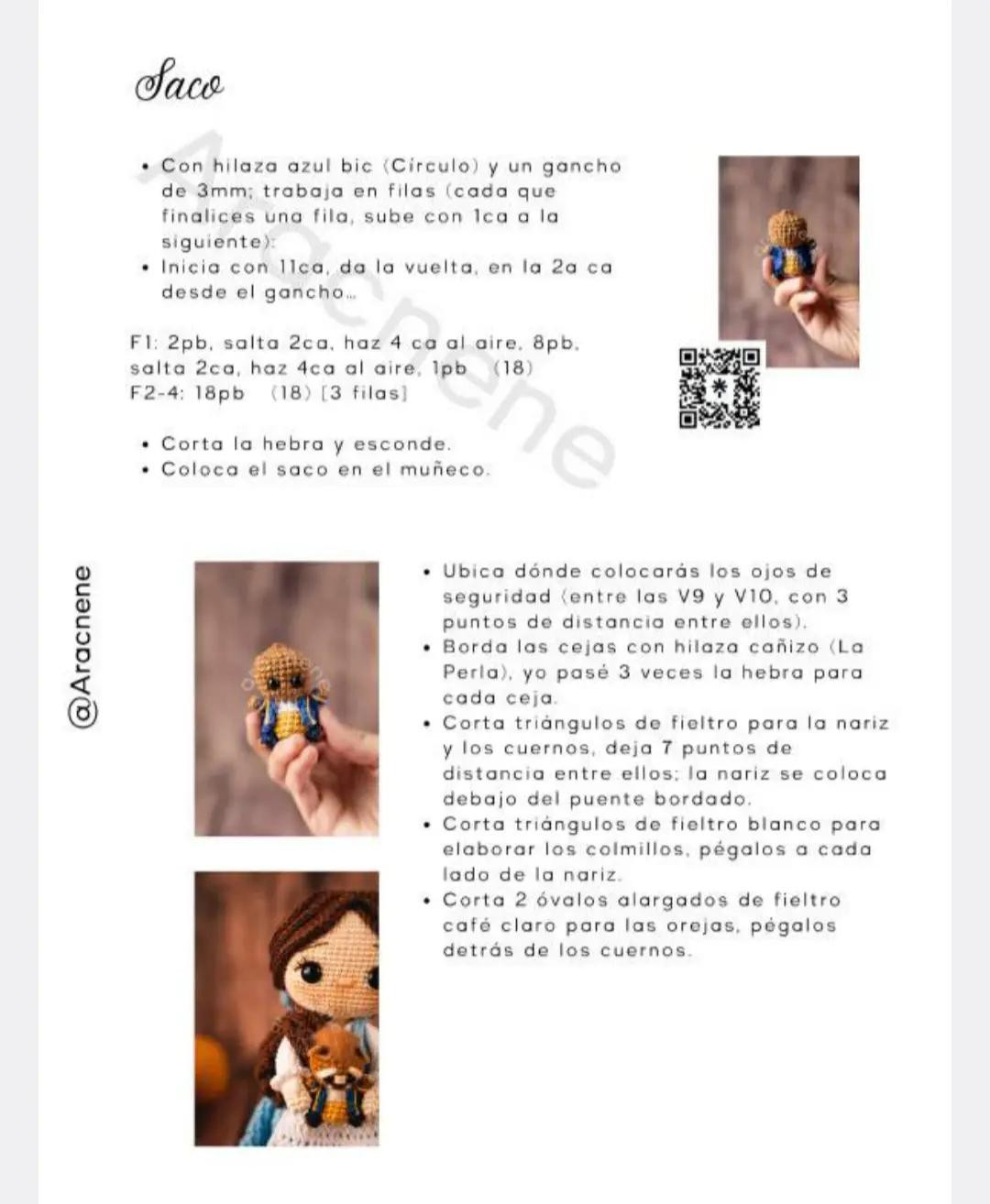 Saco

Aracnene

• Con hilaza azul bic (Círculo) y un gancho de 3mm; trabaja en filas (cada que finalices una fila, sube con 1ca a la siguiente):
• Inicia con 11ca, da la vuelta, en la 2a ca desde el gancho...

F1: 2pb, salta 2ca, haz 4 ca al aire, 8pb, salta 2ca, haz 4ca al aire, 1pb (18)
F2-4: 18pb (18) [3 filas]

• Corta la hebra y esconde.
• Coloca el saco en el muñeco.

@Aracnene

• Ubica dónde colocarás los ojos de seguridad (entre las V9 y V10, con 3 puntos de distancia entre ellos).
• Borda las cejas con hilaza cañizo (La Perla), yo pasé 3 veces la hebra para cada ceja.
• Corta triángulos de fieltro para la nariz y los cuernos, deja 7 puntos de distancia entre ellos; la nariz se coloca debajo del puente bordado.
• Corta triángulos de fieltro blanco para elaborar los colmillos, pégalos a cada lado de la nariz.
• Corta 2 óvalos alargados de fieltro café claro para las orejas, pégalos detrás de los cuernos.