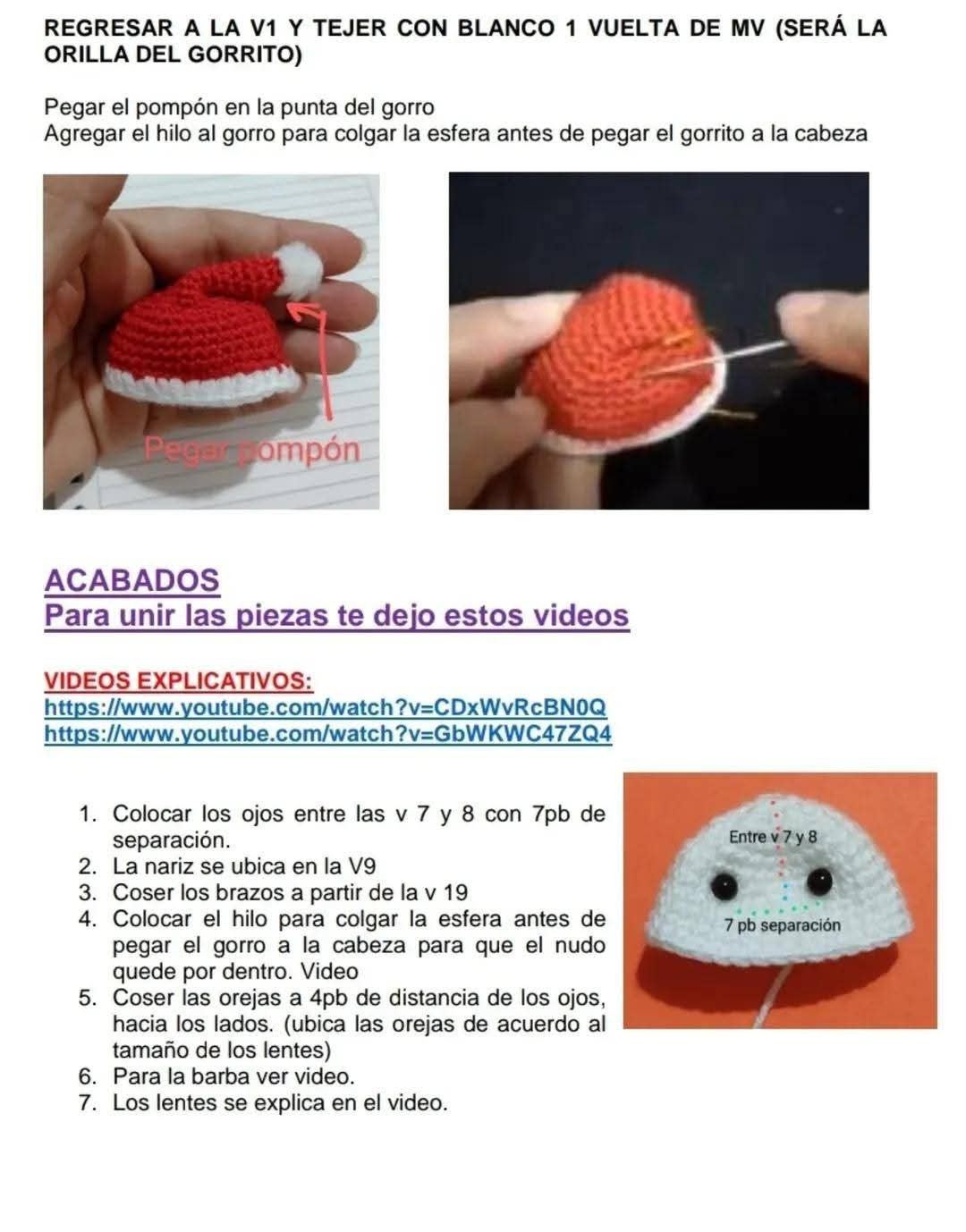 REGRESAR A LA V1 Y TEJER CON BLANCO 1 VUELTA DE MV (SERÁ LA ORILLA DEL GORRITO)

Pegar el pompón en la punta del gorro
Agregar el hilo al gorro para colgar la esfera antes de pegar el gorrito a la cabeza

Pegar pompón

ACABADOS
Para unir las piezas te dejo estos videos

VIDEOS EXPLICATIVOS:
https://www.youtube.com/watch?v=CDxWvRcBN0Q
https://www.youtube.com/watch?v=GbWKWC47ZQ4

1. Colocar los ojos entre las v 7 y 8 con 7pb de separación.
2. La nariz se ubica en la V9
3. Coser los brazos a partir de la v 19
4. Colocar el hilo para colgar la esfera antes de pegar el gorro a la cabeza para que el nudo quede por dentro. Video
5. Coser las orejas a 4pb de distancia de los ojos, hacia los lados. (ubica las orejas de acuerdo al tamaño de los lentes)
6. Para la barba ver video.
7. Los lentes se explica en el video.

Entre v 7 y 8
7 pb separación