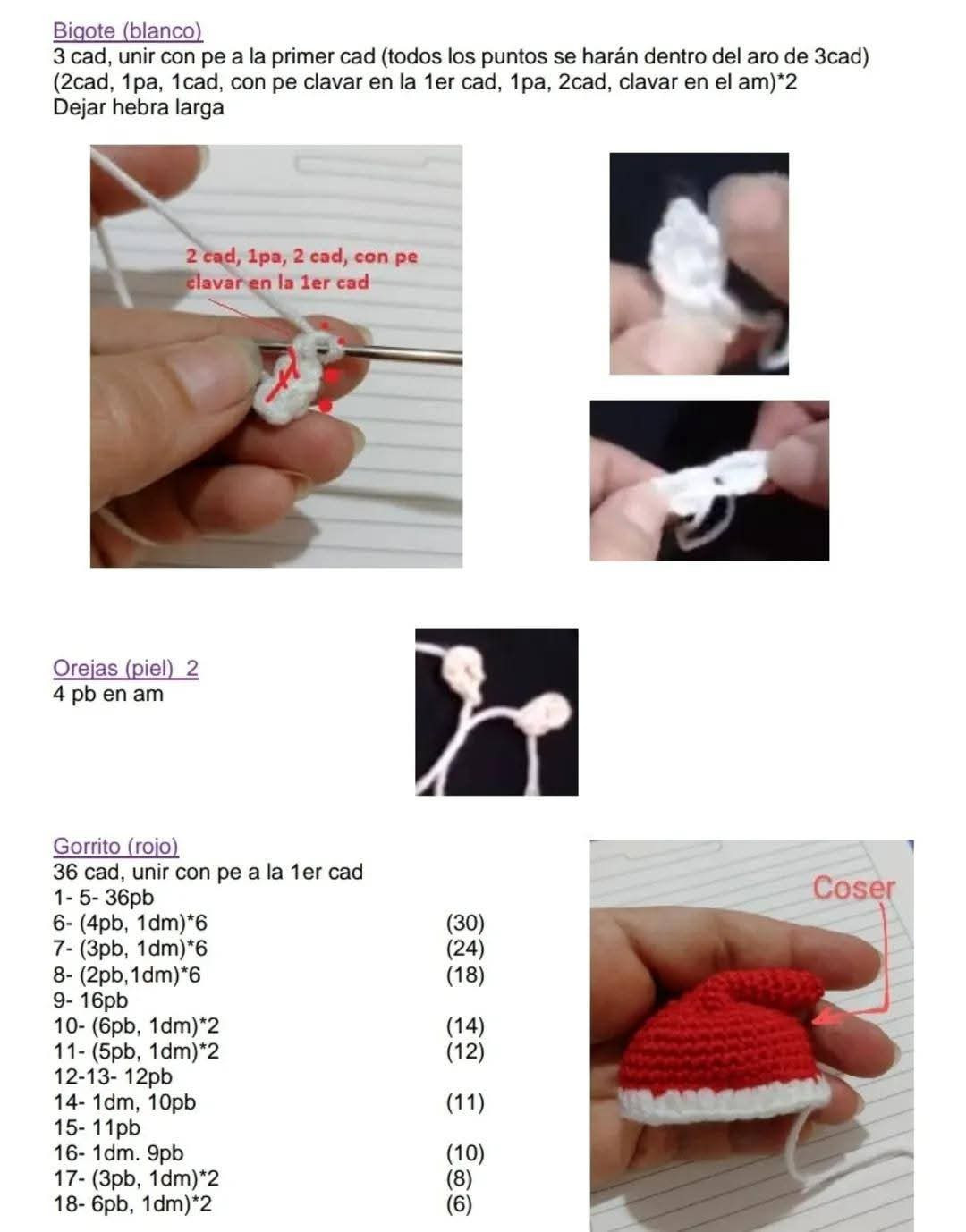 Bigote (blanco)
3 cad, unir con pe a la primer cad (todos los puntos se harán dentro del aro de 3cad)
(2cad, 1pa, 1cad, con pe clavar en la 1er cad, 1pa, 2cad, clavar en el am)*2
Dejar hebra larga

2 cad, 1pa, 2 cad, con pe clavar en la 1er cad

Orejas (piel) 2
4 pb en am

Gorrito (rojo)
36 cad, unir con pe a la 1er cad
1- 5- 36pb
6- (4pb, 1dm)*6 (30)
7- (3pb, 1dm)*6 (24)
8- (2pb,1dm)*6 (18)
9- 16pb
10- (6pb, 1dm)*2 (14)
11- (5pb, 1dm)*2 (12)
12-13- 12pb
14- 1dm, 10pb (11)
15- 11pb
16- 1dm. 9pb (10)
17- (3pb, 1dm)*2 (8)
18- 6pb, 1dm)*2 (6)

Coser