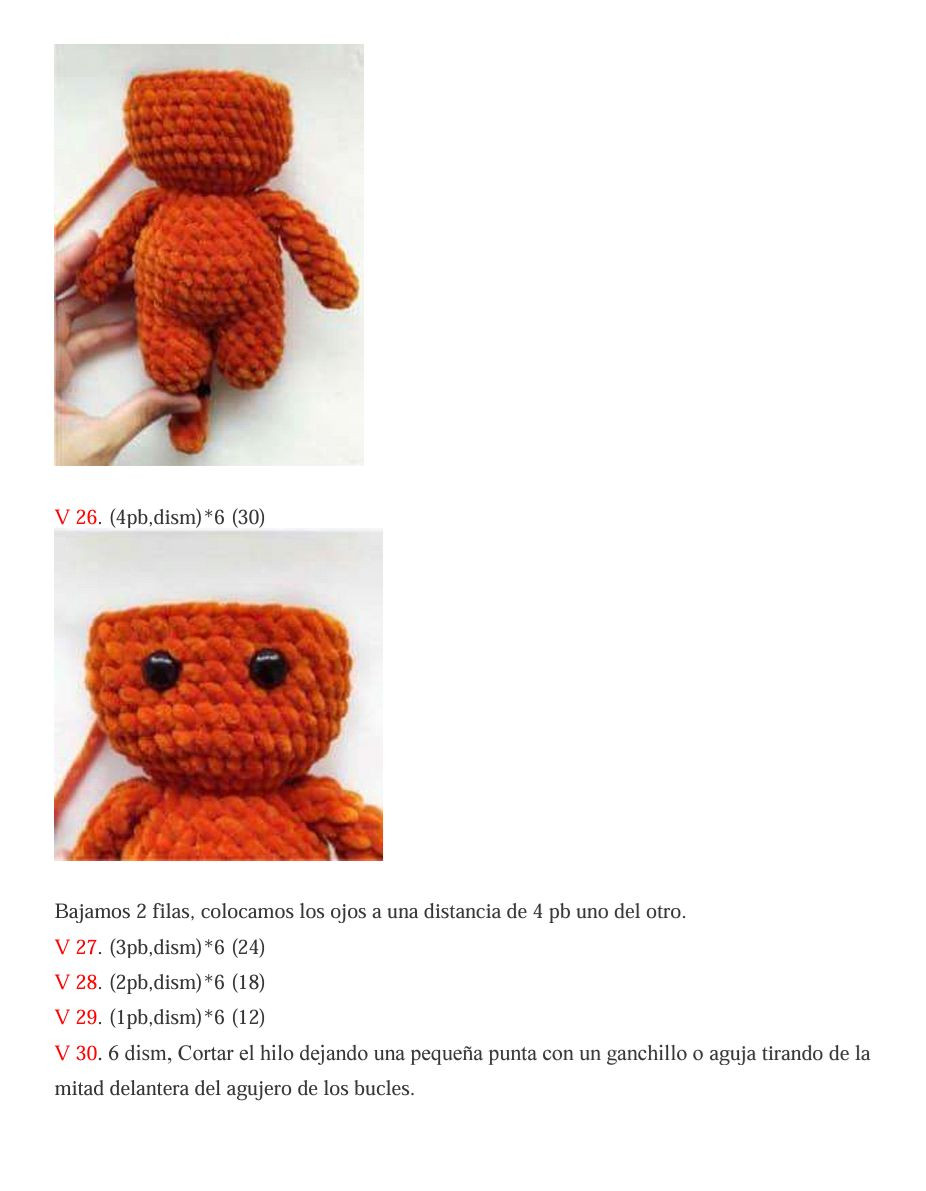 V 26. (4pb,dism)*6 (30)

Bajamos 2 filas, colocamos los ojos a una distancia de 4 pb uno del otro.
V 27. (3pb,dism)*6 (24)
V 28. (2pb,dism)*6 (18)
V 29. (1pb,dism)*6 (12)
V 30. 6 dism, Cortar el hilo dejando una pequeña punta con un ganchillo o aguja tirando de la mitad delantera del agujero de los bucles.