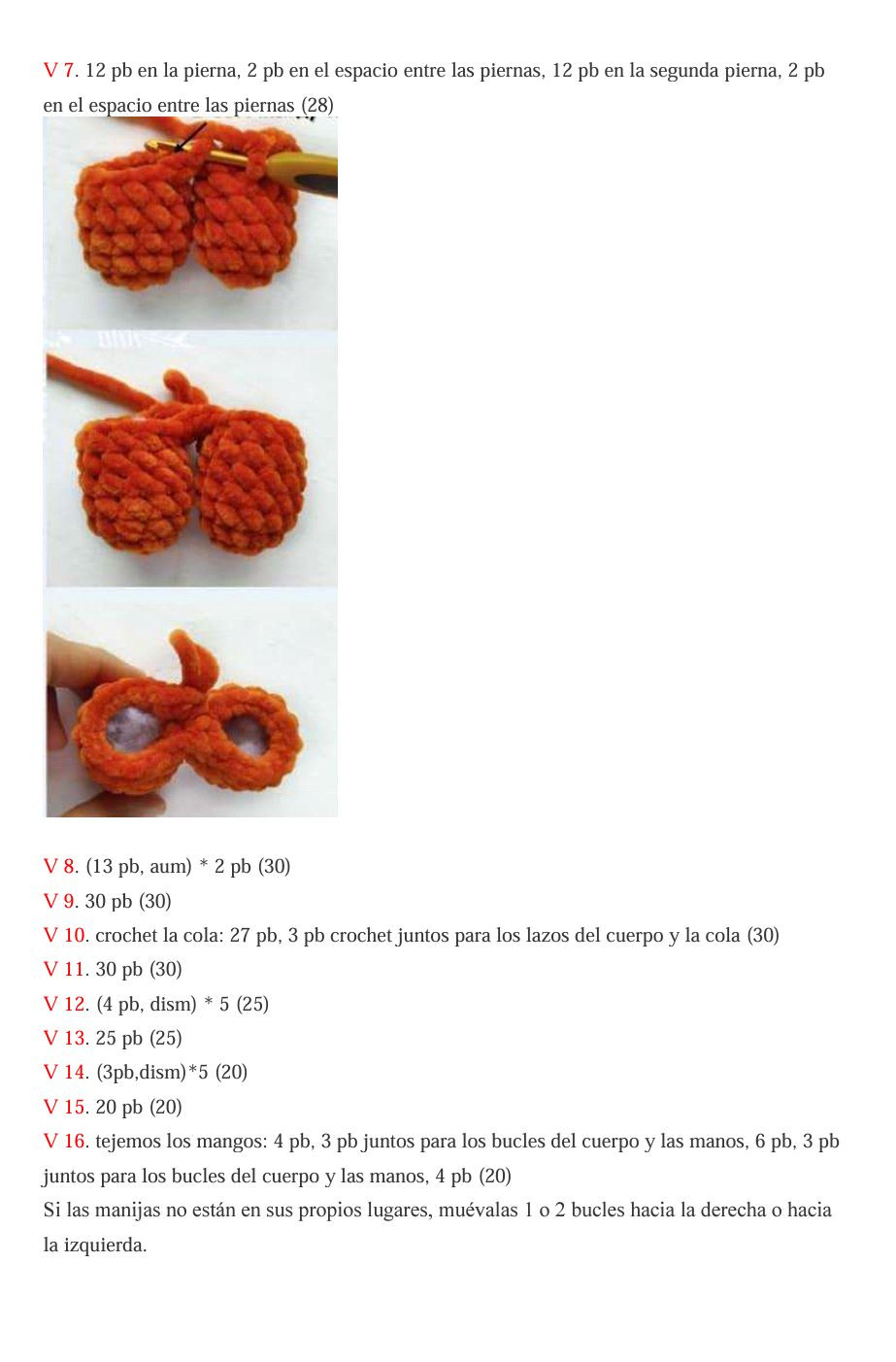 V 7. 12 pb en la pierna, 2 pb en el espacio entre las piernas, 12 pb en la segunda pierna, 2 pb en el espacio entre las piernas (28)

V 8. (13 pb, aum) * 2 pb (30)
V 9. 30 pb (30)
V 10. crochet la cola: 27 pb, 3 pb crochet juntos para los lazos del cuerpo y la cola (30)
V 11. 30 pb (30)
V 12. (4 pb, dism) * 5 (25)
V 13. 25 pb (25)
V 14. (3pb,dism)*5 (20)
V 15. 20 pb (20)
V 16. tejemos los mangos: 4 pb, 3 pb juntos para los bucles del cuerpo y las manos, 6 pb, 3 pb juntos para los bucles del cuerpo y las manos, 4 pb (20)
Si las manijas no están en sus propios lugares, muévalas 1 o 2 bucles hacia la derecha o hacia la izquierda.