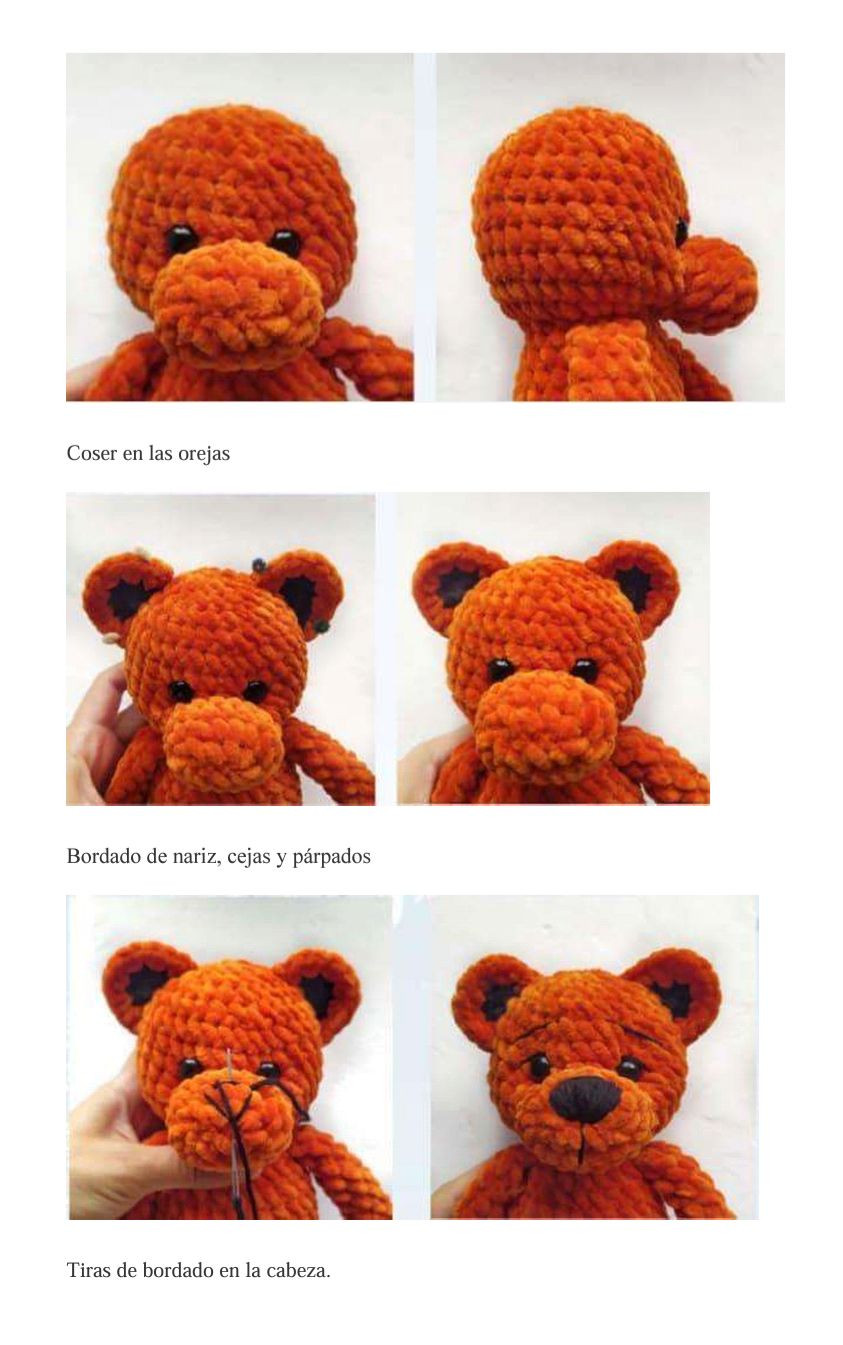 Coser en las orejas

Bordado de nariz, cejas y párpados

Tiras de bordado en la cabeza.