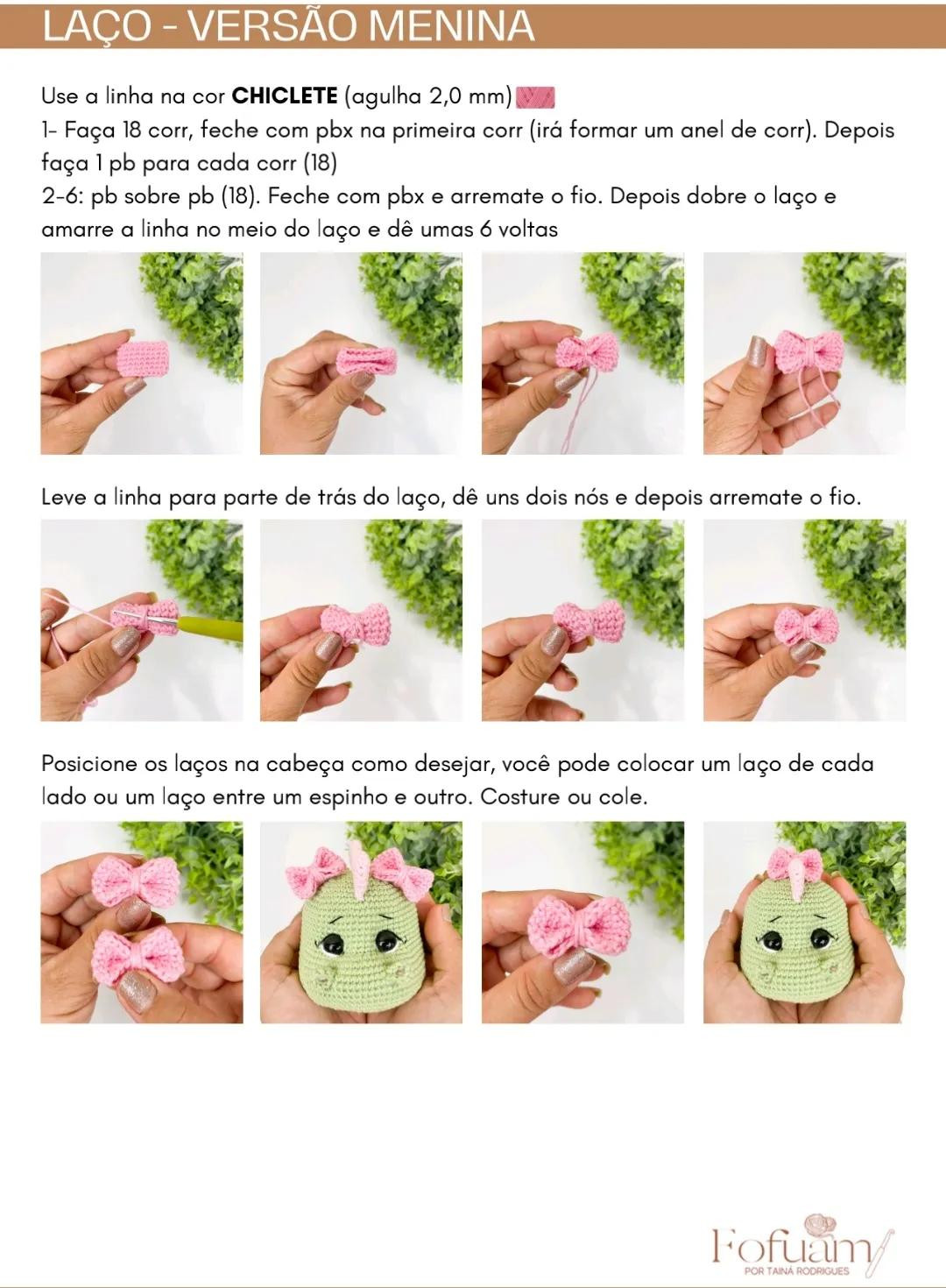 LAÇO - VERSÃO MENINA

Use a linha na cor **CHICLETE** (agulha 2,0 mm)
1- Faça 18 corr, feche com pbx na primeira corr (irá formar um anel de corr). Depois faça 1 pb para cada corr (18)
2-6: pb sobre pb (18). Feche com pbx e arremate o fio. Depois dobre o laço e amarre a linha no meio do laço e dê umas 6 voltas

Leve a linha para parte de trás do laço, dê uns dois nós e depois arremate o fio.

Posicione os laços na cabeça como desejar, você pode colocar um laço de cada lado ou um laço entre um espinho e outro. Costure ou cole.

Fofuamy
POR TAINÁ RODRIGUES