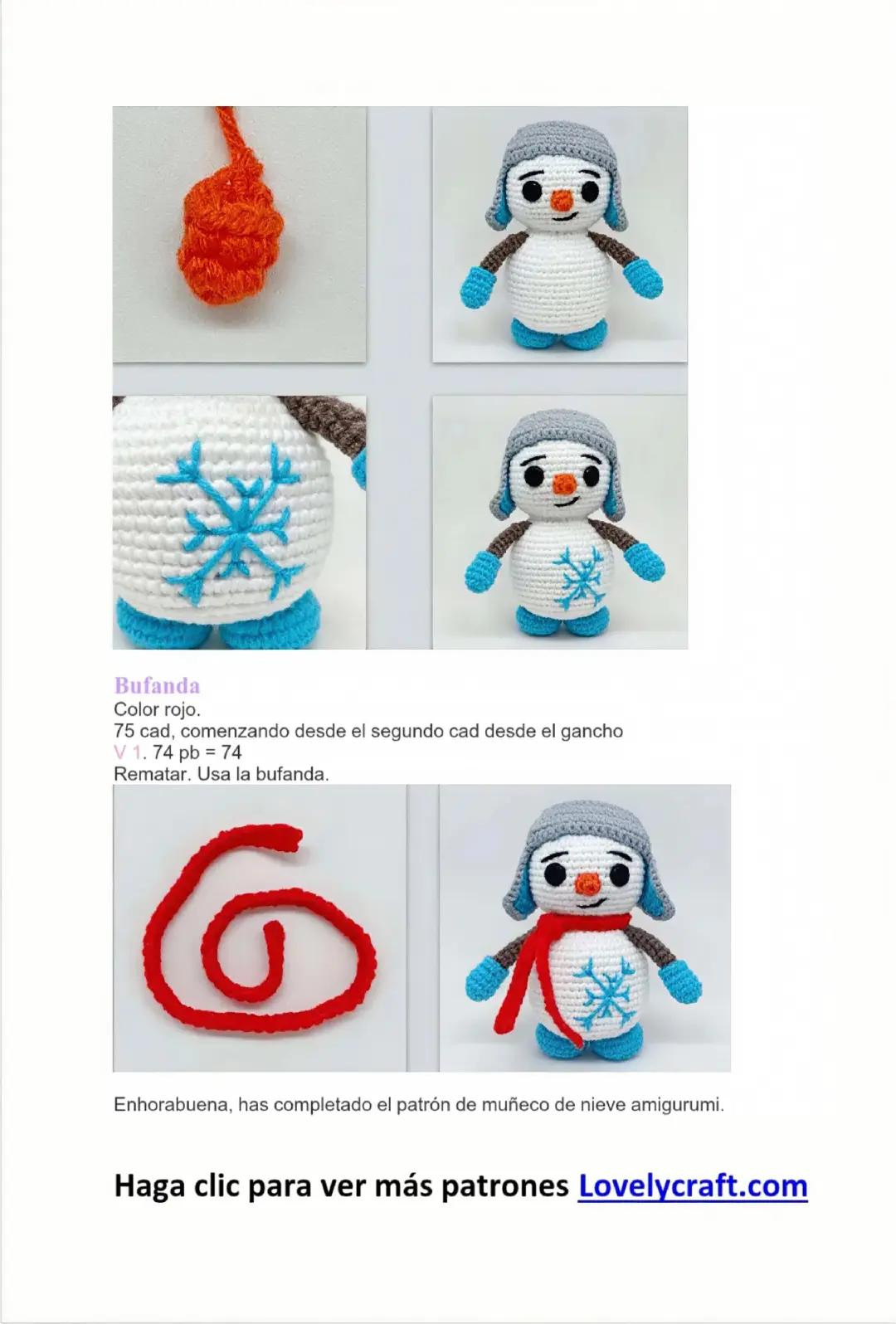 Bufanda
Color rojo.
75 cad, comenzando desde el segundo cad desde el gancho
V 1. 74 pb = 74
Rematar. Usa la bufanda.

Enhorabuena, has completado el patrón de muñeco de nieve amigurumi.

Haga clic para ver más patrones Lovelycraft.com