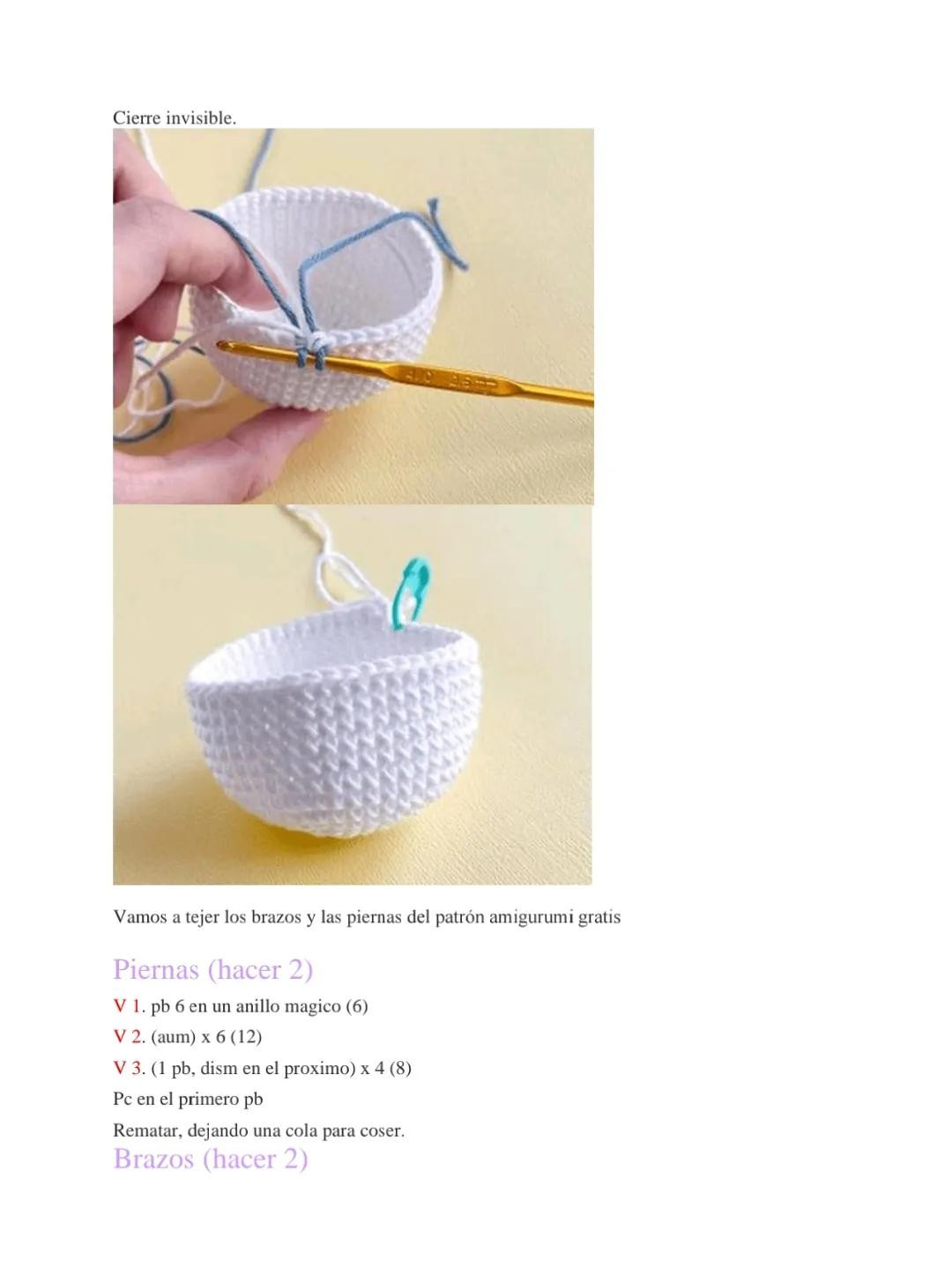 Cierre invisible.

Vamos a tejer los brazos y las piernas del patrón amigurumi gratis

Piernas (hacer 2)

V 1. pb 6 en un anillo magico (6)

V 2. (aum) x 6 (12)

V 3. (1 pb, dism en el proximo) x 4 (8)

Pc en el primero pb

Rematar, dejando una cola para coser.

Brazos (hacer 2)