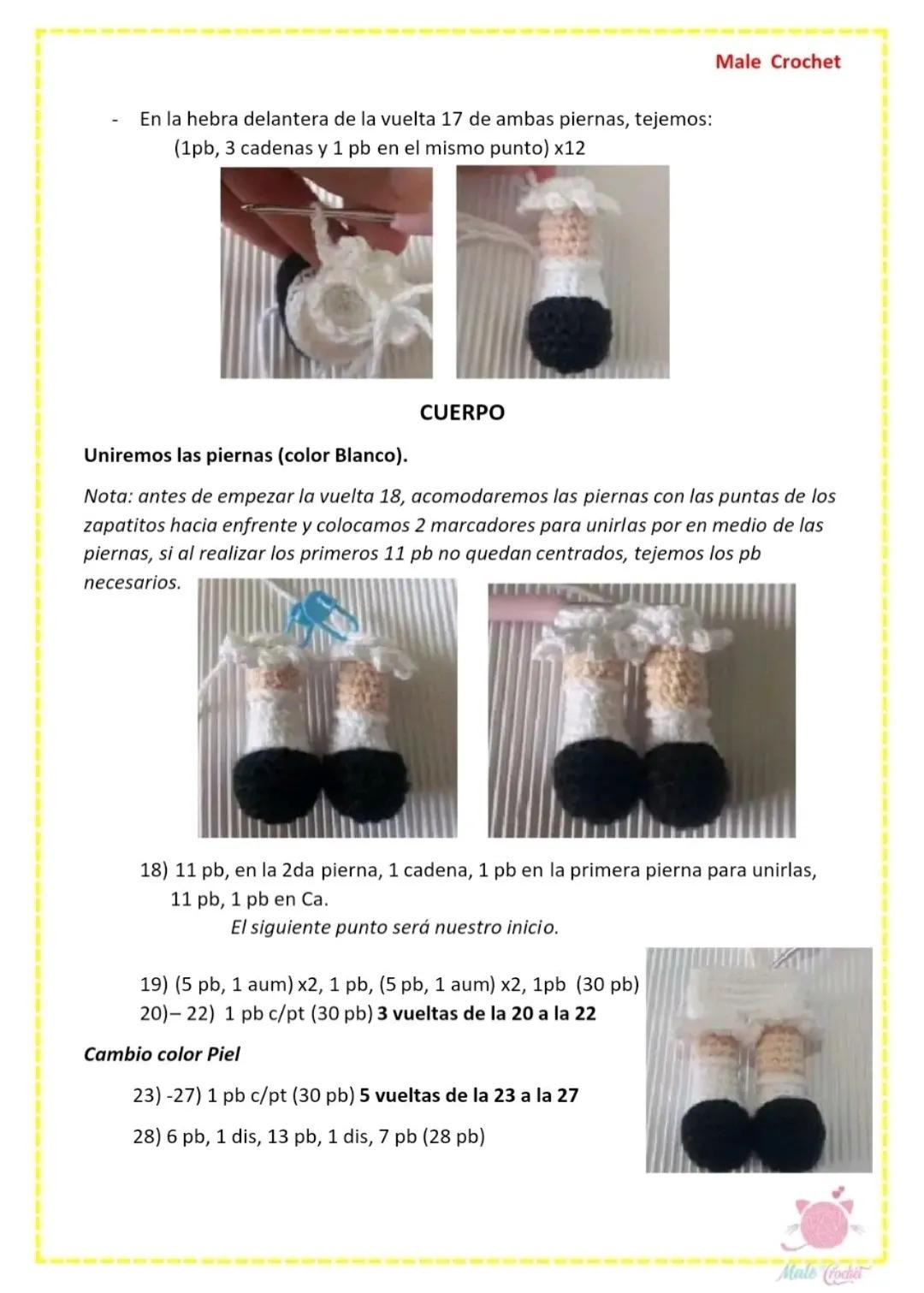 Male Crochet

- En la hebra delantera de la vuelta 17 de ambas piernas, tejemos: (1pb, 3 cadenas y 1 pb en el mismo punto) x12

CUERPO

Uniremos las piernas (color Blanco).

Nota: antes de empezar la vuelta 18, acomodaremos las piernas con las puntas de los zapatitos hacia enfrente y colocamos 2 marcadores para unirlas por en medio de las piernas, si al realizar los primeros 11 pb no quedan centrados, tejemos los pb necesarios.

18) 11 pb, en la 2da pierna, 1 cadena, 1 pb en la primera pierna para unirlas, 11 pb, 1 pb en Ca.
El siguiente punto será nuestro inicio.

19) (5 pb, 1 aum) x2, 1 pb, (5 pb, 1 aum) x2, 1pb (30 pb)
20)– 22) 1 pb c/pt (30 pb) 3 vueltas de la 20 a la 22

Cambio color Piel

23) -27) 1 pb c/pt (30 pb) 5 vueltas de la 23 a la 27

28) 6 pb, 1 dis, 13 pb, 1 dis, 7 pb (28 pb)

Male Crochet