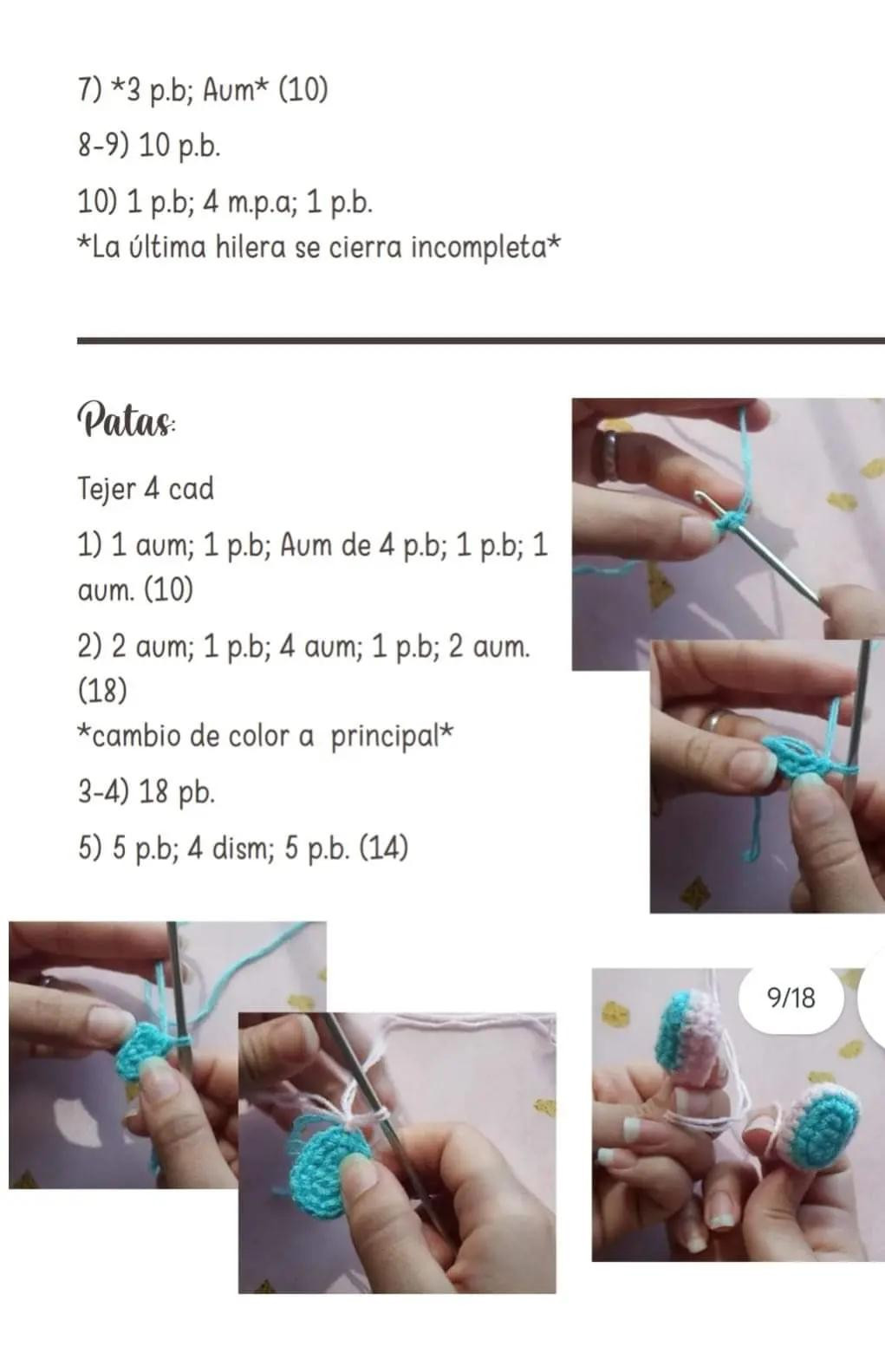 7) *3 p.b; Aum* (10)

8-9) 10 p.b.

10) 1 p.b; 4 m.p.a; 1 p.b.
*La última hilera se cierra incompleta*

Patas:

Tejer 4 cad

1) 1 aum; 1 p.b; Aum de 4 p.b; 1 p.b; 1 aum. (10)

2) 2 aum; 1 p.b; 4 aum; 1 p.b; 2 aum. (18)
*cambio de color a principal*

3-4) 18 pb.

5) 5 p.b; 4 dism; 5 p.b. (14)

9/18