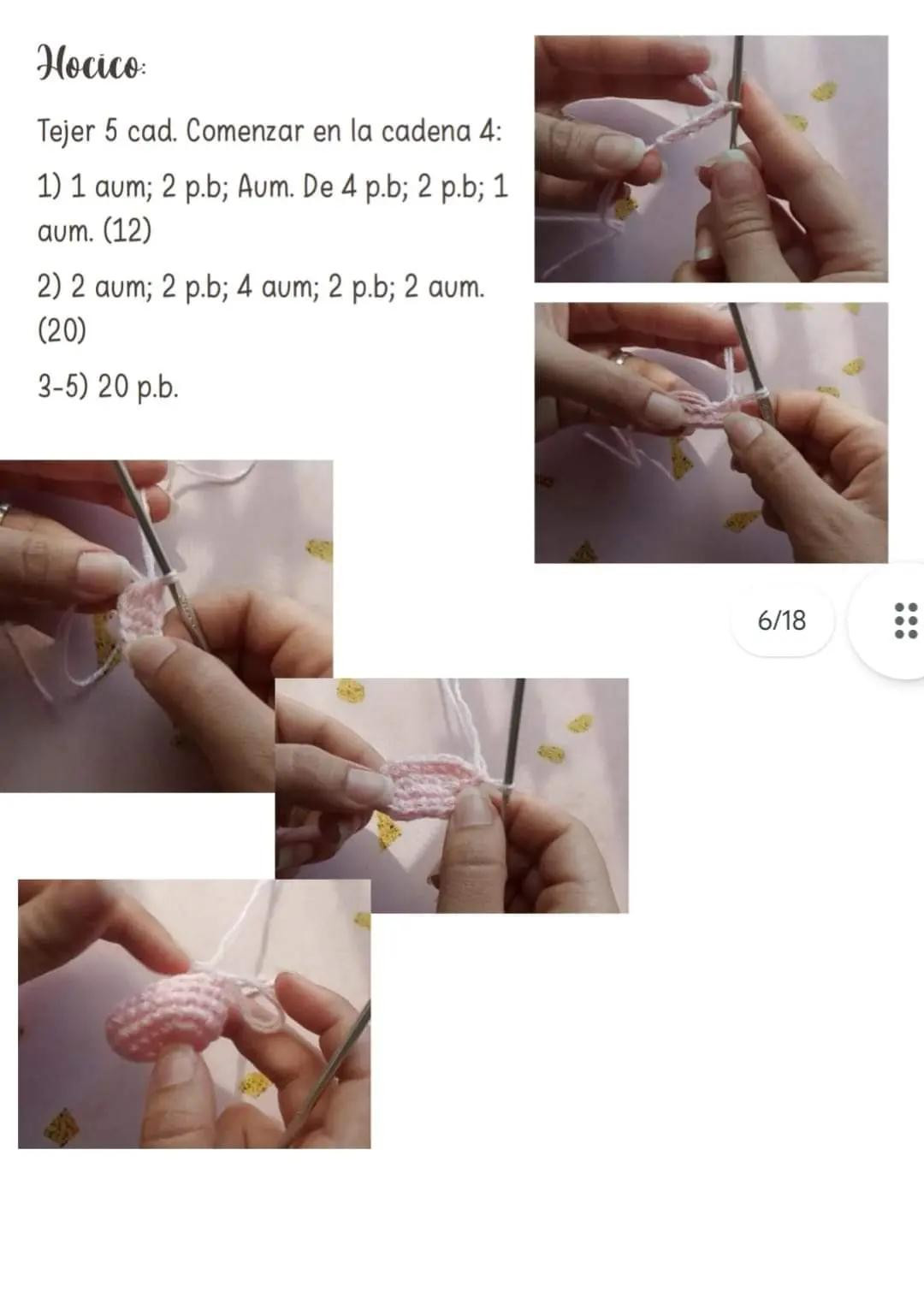 Hocico:

Tejer 5 cad. Comenzar en la cadena 4:

1) 1 aum; 2 p.b; Aum. De 4 p.b; 2 p.b; 1 aum. (12)

2) 2 aum; 2 p.b; 4 aum; 2 p.b; 2 aum. (20)

3-5) 20 p.b.

6/18