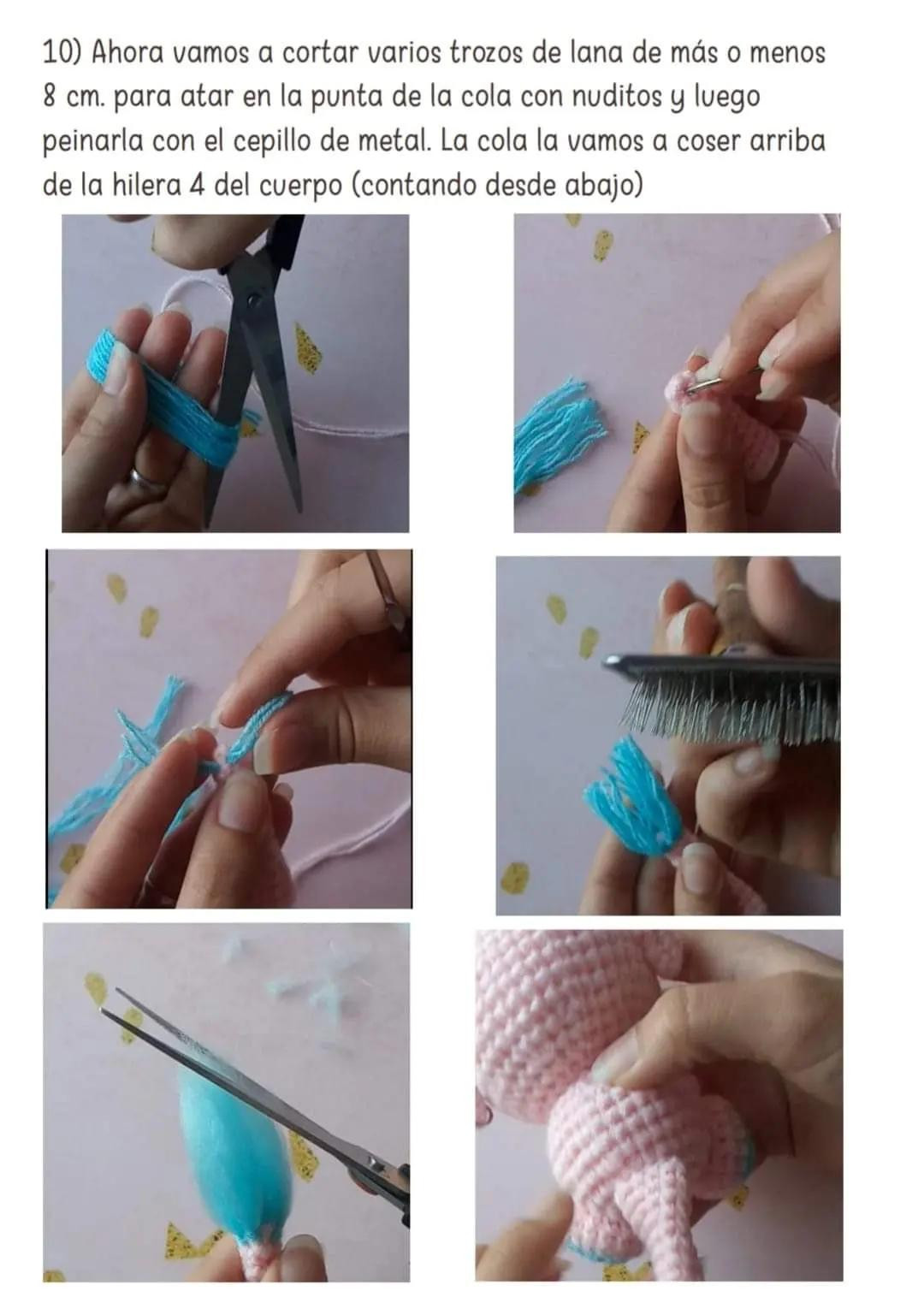 10) Ahora vamos a cortar varios trozos de lana de más o menos 8 cm. para atar en la punta de la cola con nuditos y luego peinarla con el cepillo de metal. La cola la vamos a coser arriba de la hilera 4 del cuerpo (contando desde abajo)