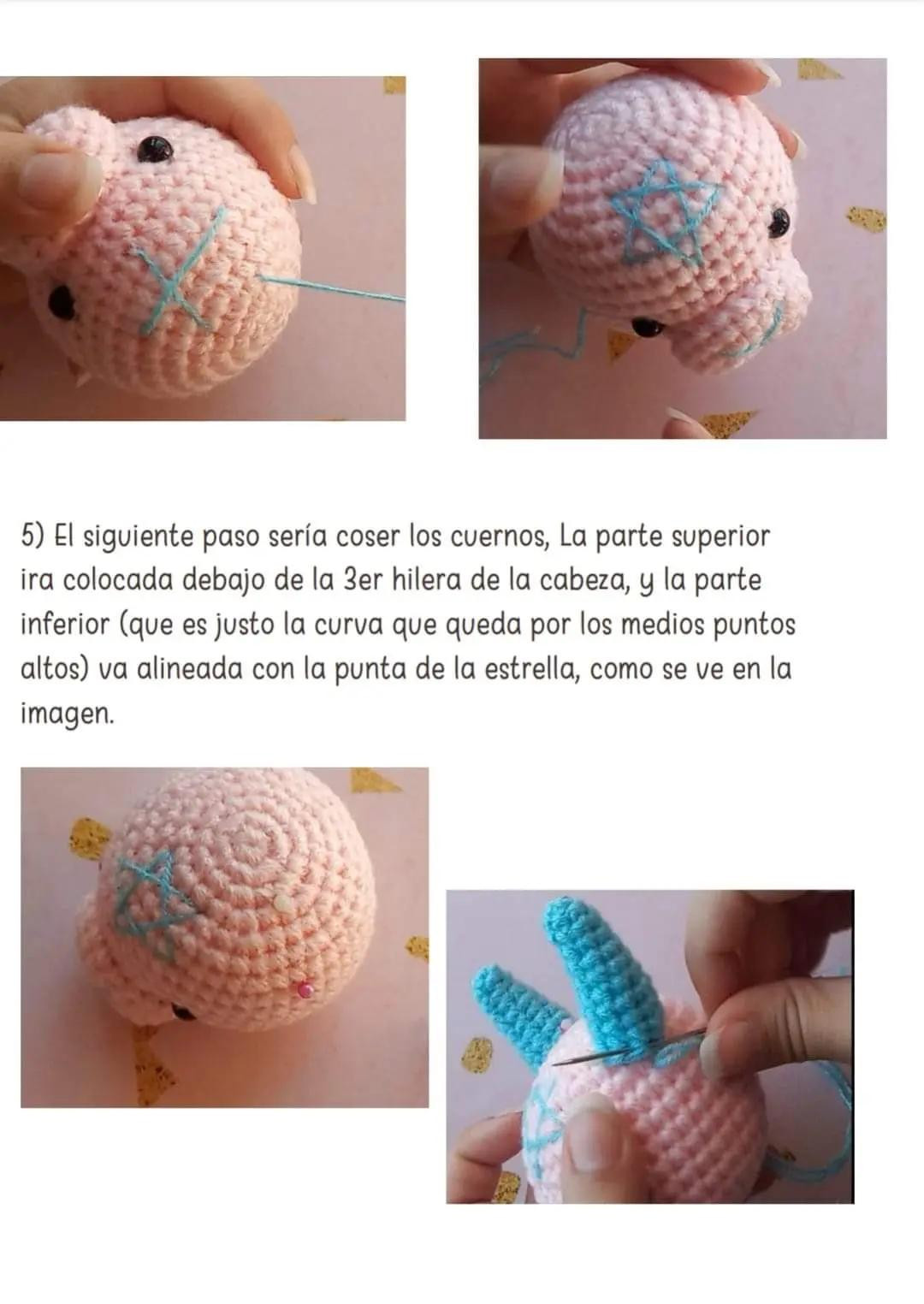 5) El siguiente paso sería coser los cuernos, La parte superior ira colocada debajo de la 3er hilera de la cabeza, y la parte inferior (que es justo la curva que queda por los medios puntos altos) va alineada con la punta de la estrella, como se ve en la imagen.