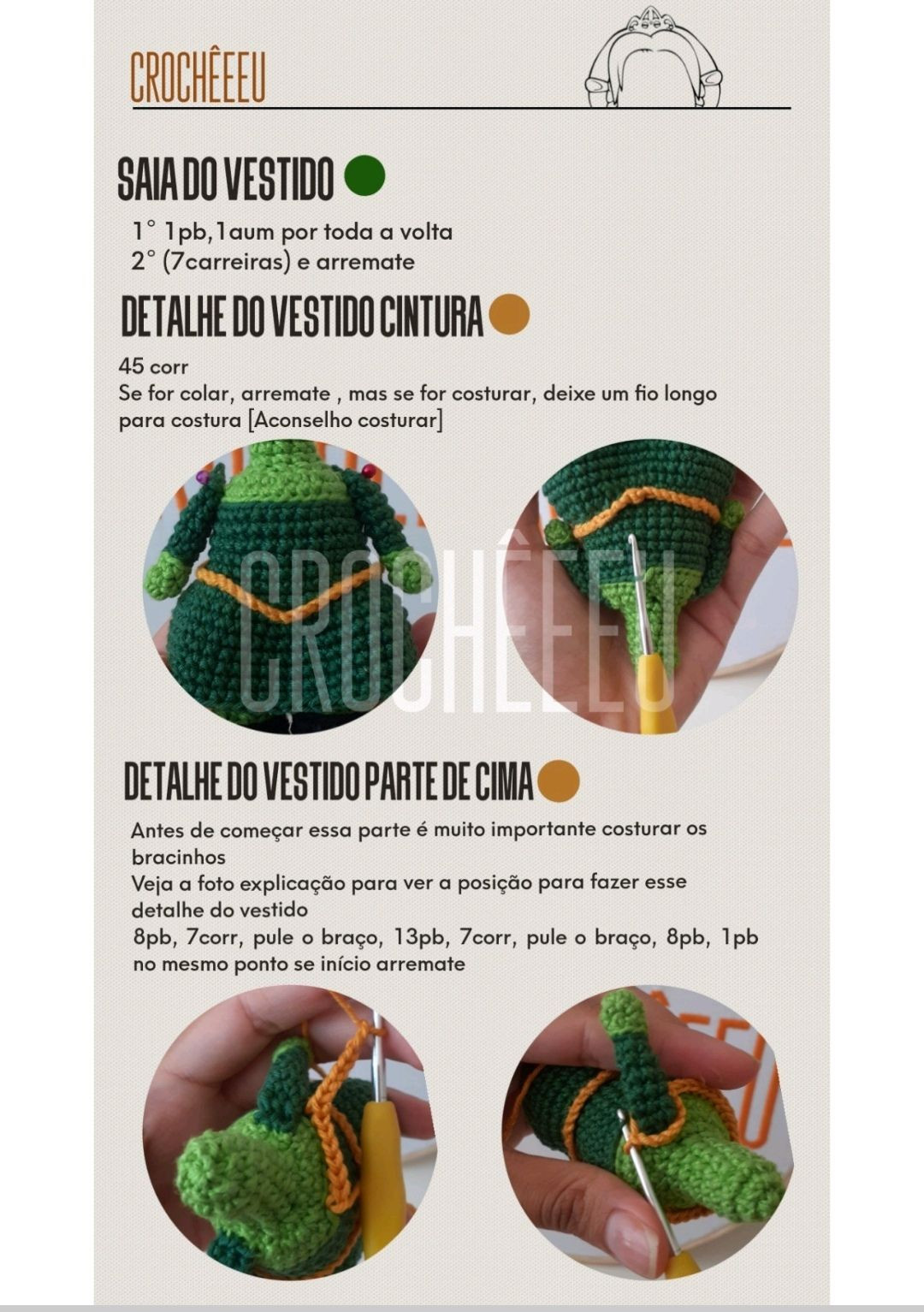 CROCHÊEEU

SAIA DO VESTIDO

1° 1pb,1aum por toda a volta
2° (7carreiras) e arremate

DETALHE DO VESTIDO CINTURA

45 corr
Se for colar, arremate , mas se for costurar, deixe um fio longo para costura [Aconselho costurar]

CROCHÊEEU

DETALHE DO VESTIDO PARTE DE CIMA

Antes de começar essa parte é muito importante costurar os bracinhos
Veja a foto explicação para ver a posição para fazer esse detalhe do vestido
8pb, 7corr, pule o braço, 13pb, 7corr, pule o braço, 8pb, 1pb no mesmo ponto se início arremate