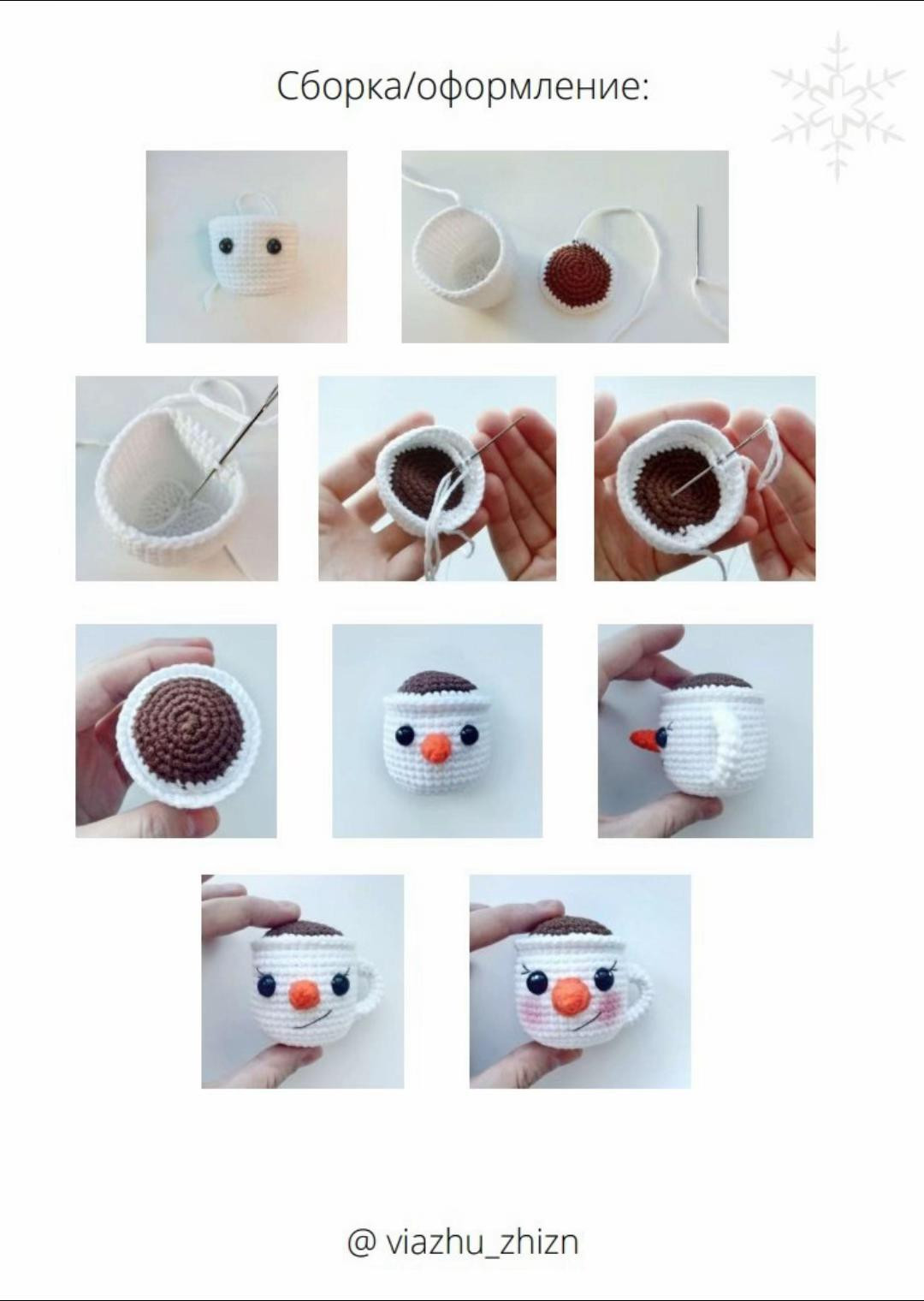 Сборка/оформление:

@ viazhu_zhizn