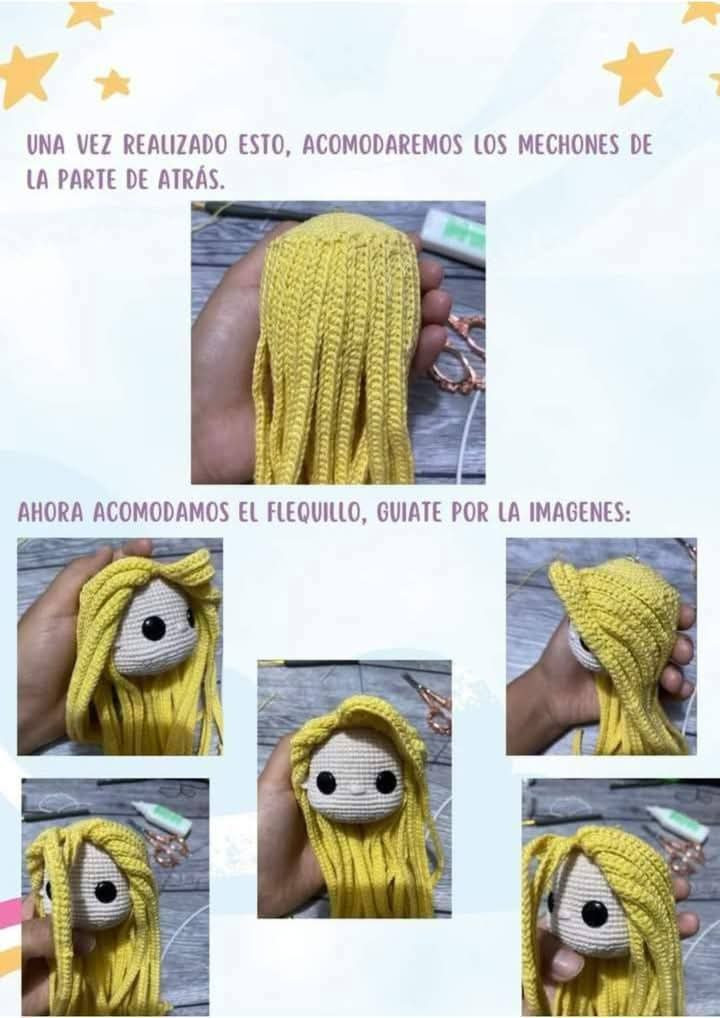 UNA VEZ REALIZADO ESTO, ACOMODAREMOS LOS MECHONES DE LA PARTE DE ATRÁS.

AHORA ACOMODAMOS EL FLEQUILLO, GUIATE POR LA IMAGENES: