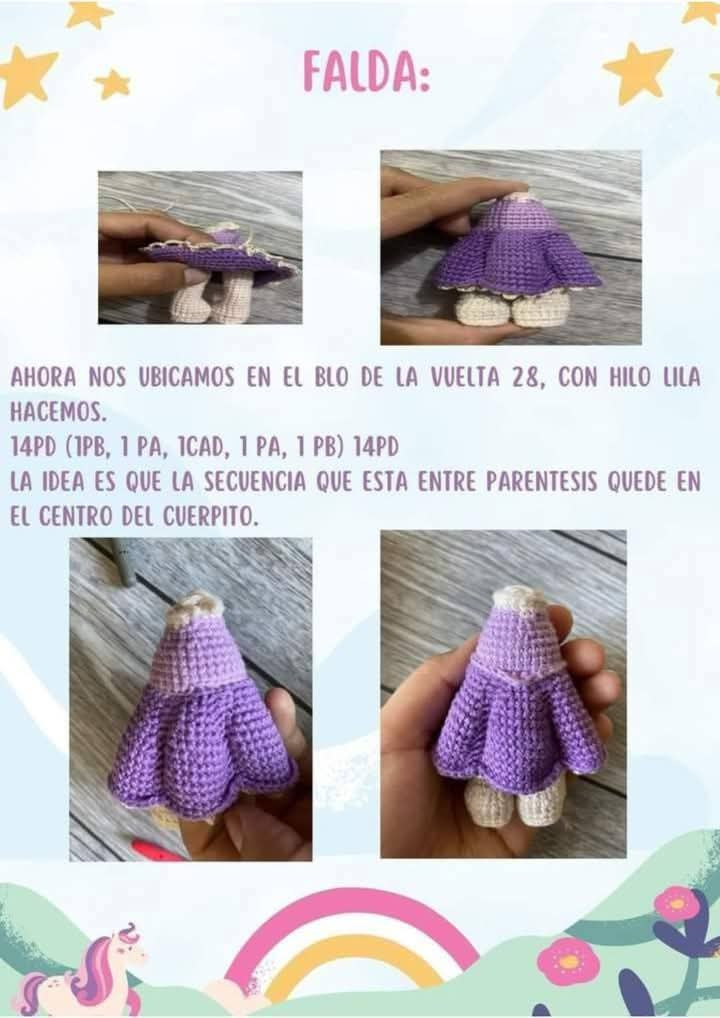 FALDA:

AHORA NOS UBICAMOS EN EL BLO DE LA VUELTA 28, CON HILO LILA HACEMOS.
14PD (1PB, 1 PA, 1CAD, 1 PA, 1 PB) 14PD
LA IDEA ES QUE LA SECUENCIA QUE ESTA ENTRE PARENTESIS QUEDE EN EL CENTRO DEL CUERPITO.