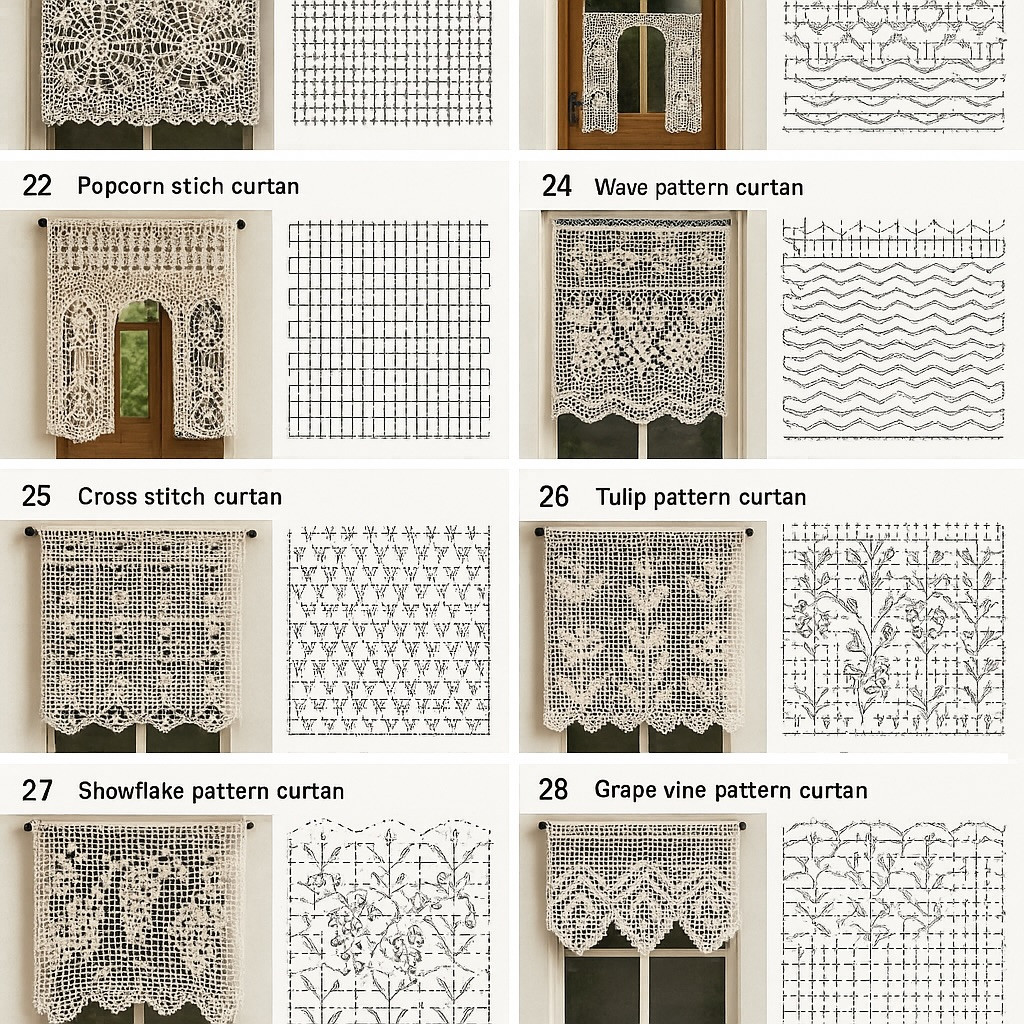 22 Popcorn stich curtan

24 Wave pattern curtan

25 Cross stitch curtan

26 Tulip pattern curtan

27 Showflake pattern curtan

28 Grape vine pattern curtan