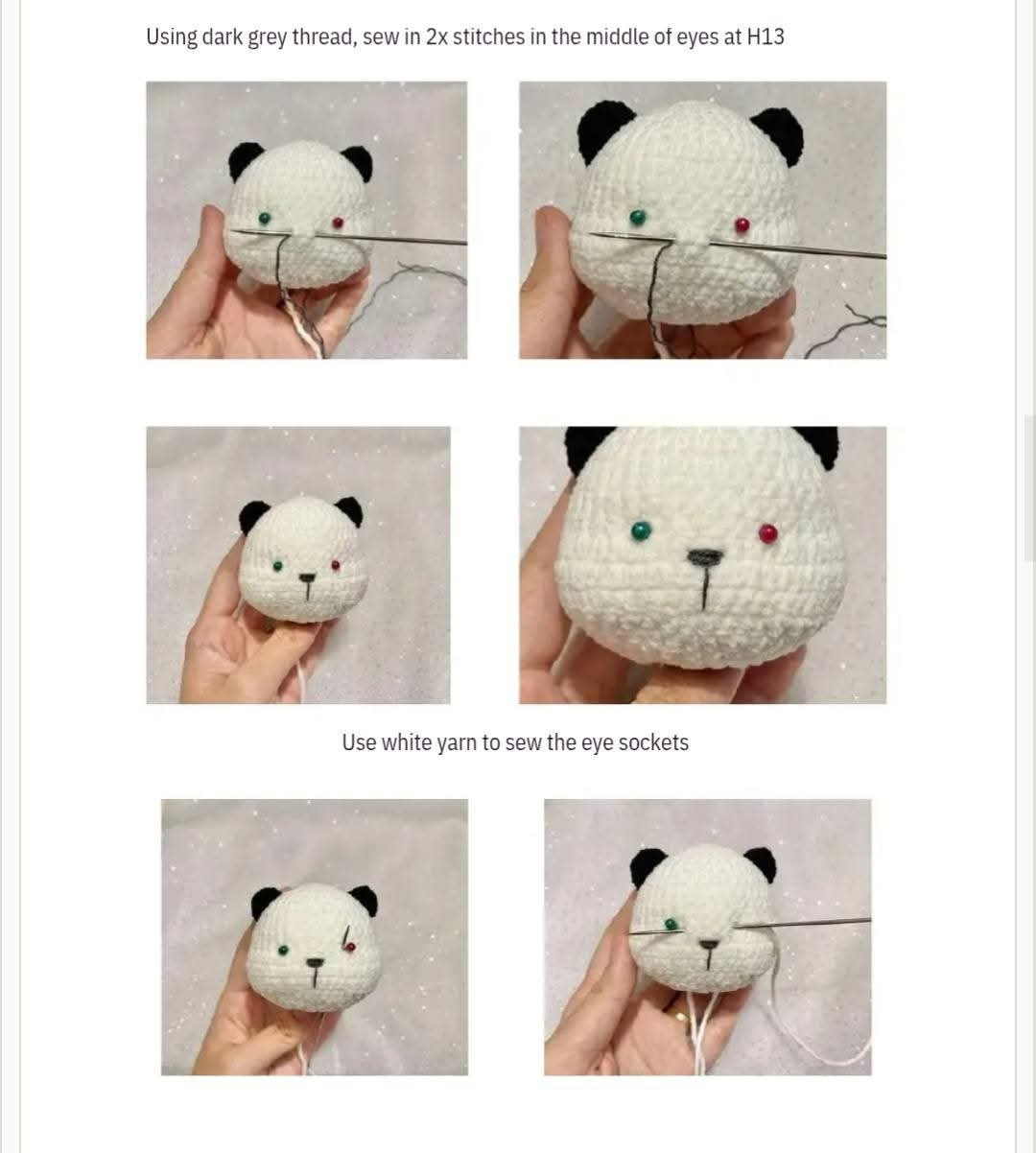 Using dark grey thread, sew in 2x stitches in the middle of eyes at H13

Use white yarn to sew the eye sockets