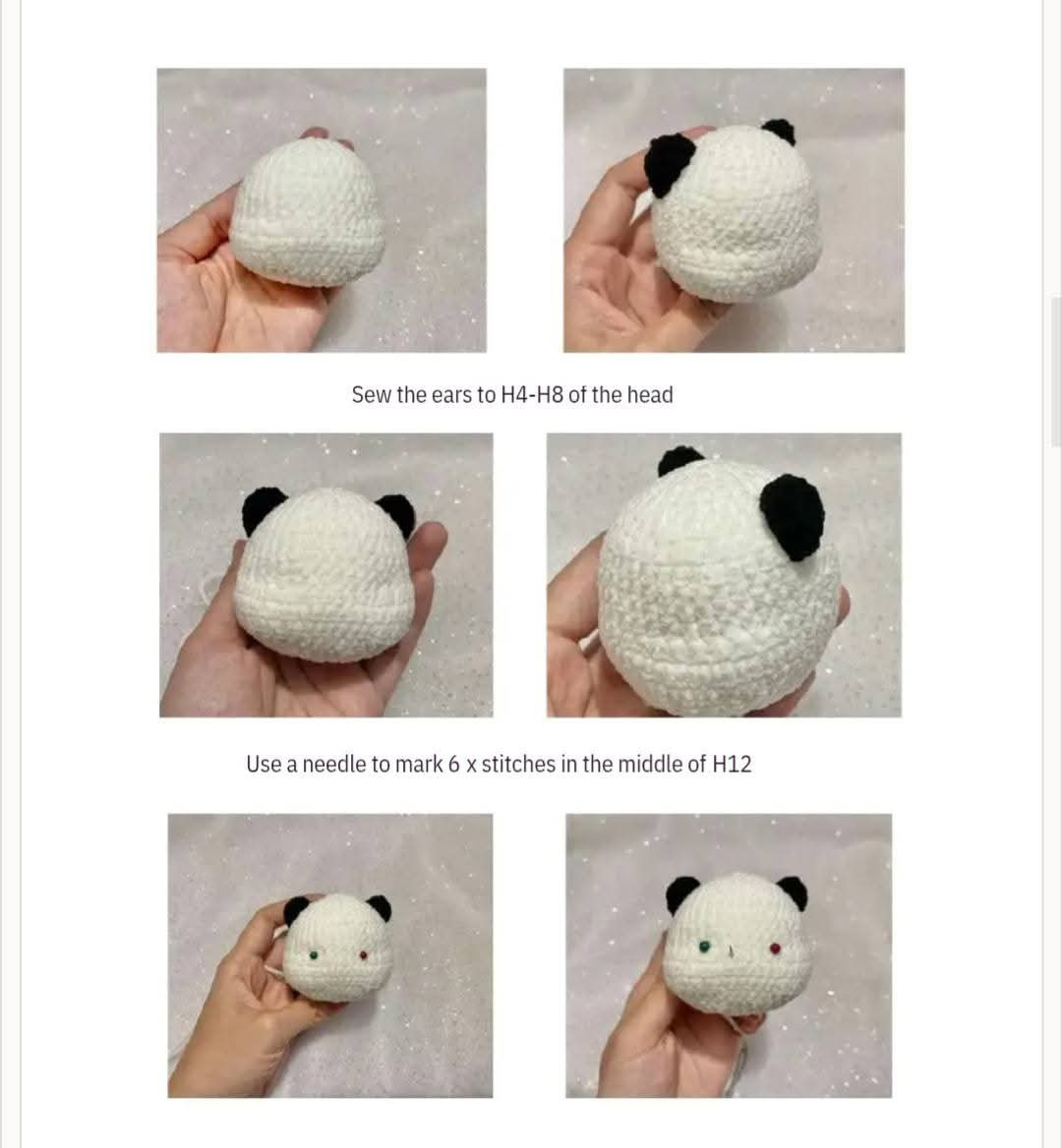 Sew the ears to H4-H8 of the head

Use a needle to mark 6 x stitches in the middle of H12