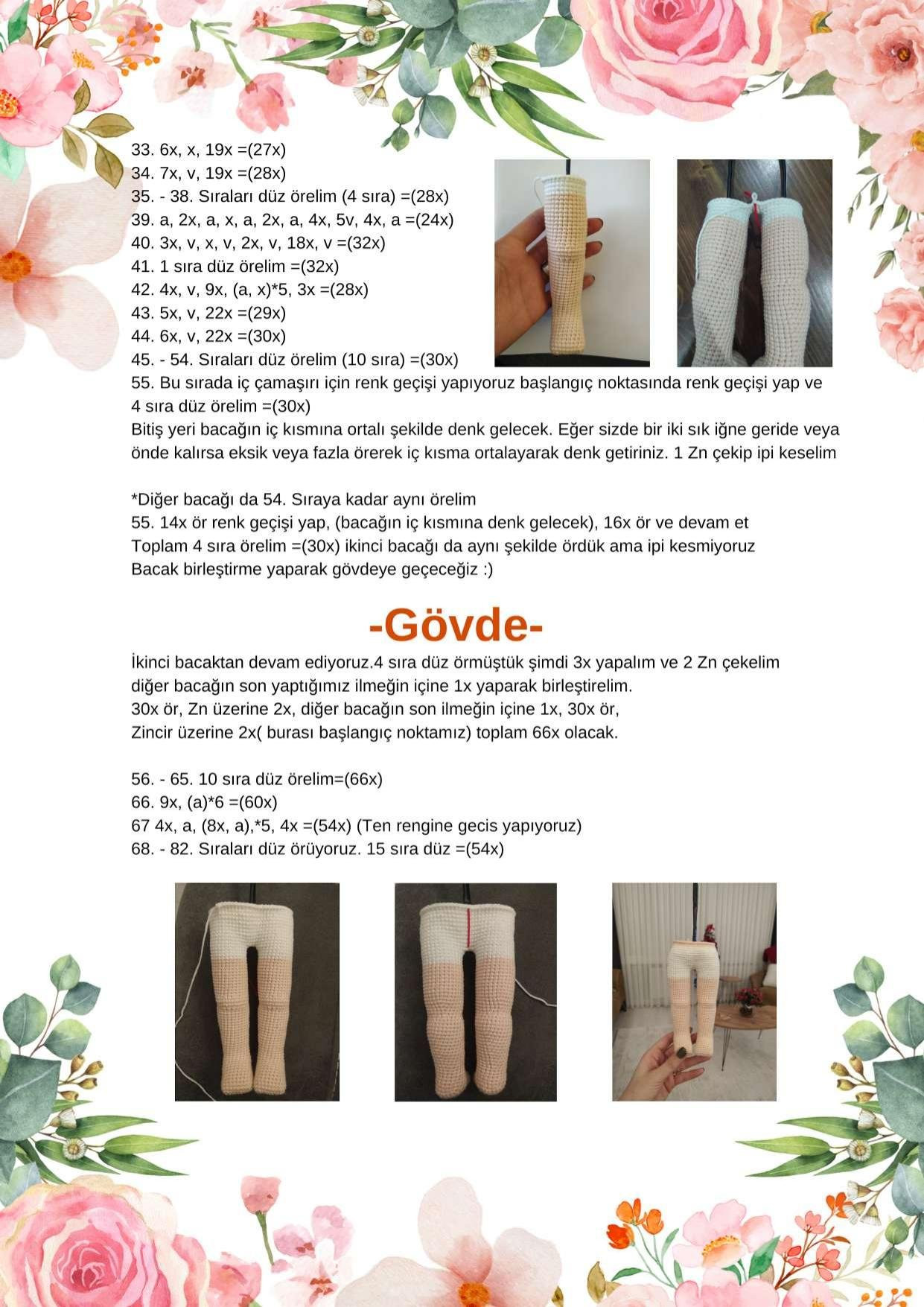 33. 6x, x, 19x =(27x)
34. 7x, v, 19x =(28x)
35. - 38. Sıraları düz örelim (4 sıra) =(28x)
39. a, 2x, a, x, a, 2x, a, 4x, 5v, 4x, a =(24x)
40. 3x, v, x, v, 2x, v, 18x, v =(32x)
41. 1 sıra düz örelim =(32x)
42. 4x, v, 9x, (a, x)*5, 3x =(28x)
43. 5x, v, 22x =(29x)
44. 6x, v, 22x =(30x)
45. - 54. Sıraları düz örelim (10 sıra) =(30x)
55. Bu sırada iç çamaşırı için renk geçişi yapıyoruz başlangıç noktasında renk geçişi yap ve 4 sıra düz örelim =(30x)
Bitiş yeri bacağın iç kısmına ortalı şekilde denk gelecek. Eğer sizde bir iki sık iğne geride veya önde kalırsa eksik veya fazla örerek iç kısma ortalayarak denk getiriniz. 1 Zn çekip ipi keselim

*Diğer bacağı da 54. Sıraya kadar aynı örelim
55. 14x ör renk geçişi yap, (bacağın iç kısmına denk gelecek), 16x ör ve devam et
Toplam 4 sıra örelim =(30x) ikinci bacağı da aynı şekilde ördük ama ipi kesmiyoruz
Bacak birleştirme yaparak gövdeye geçeceğiz :)

-Gövde-

İkinci bacaktan devam ediyoruz.4 sıra düz örmüştük şimdi 3x yapalım ve 2 Zn çekelim diğer bacağın son yaptığımız ilmeğin içine 1x yaparak birleştirelim.
30x ör, Zn üzerine 2x, diğer bacağın son ilmeğin içine 1x, 30x ör,
Zincir üzerine 2x( burası başlangıç noktamız) toplam 66x olacak.

56. - 65. 10 sıra düz örelim=(66x)
66. 9x, (a)*6 =(60x)
67 4x, a, (8x, a),*5, 4x =(54x) (Ten rengine gecis yapıyoruz)
68. - 82. Sıraları düz örüyoruz. 15 sıra düz =(54x)