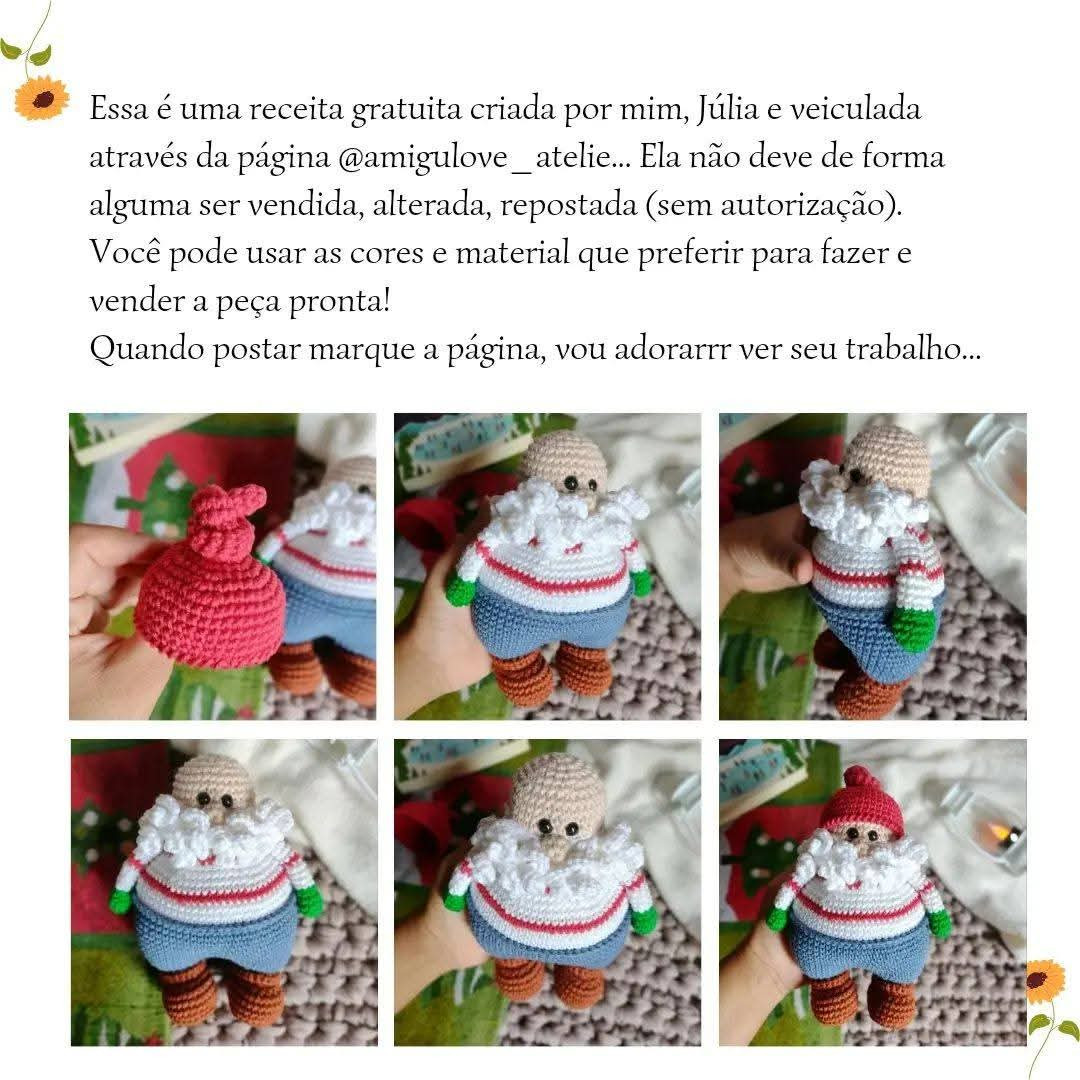 Essa é uma receita gratuita criada por mim, Júlia e veiculada através da página @amigulove_atelie... Ela não deve de forma alguma ser vendida, alterada, repostada (sem autorização). Você pode usar as cores e material que preferir para fazer e vender a peça pronta!
Quando postar marque a página, vou adorarrr ver seu trabalho...