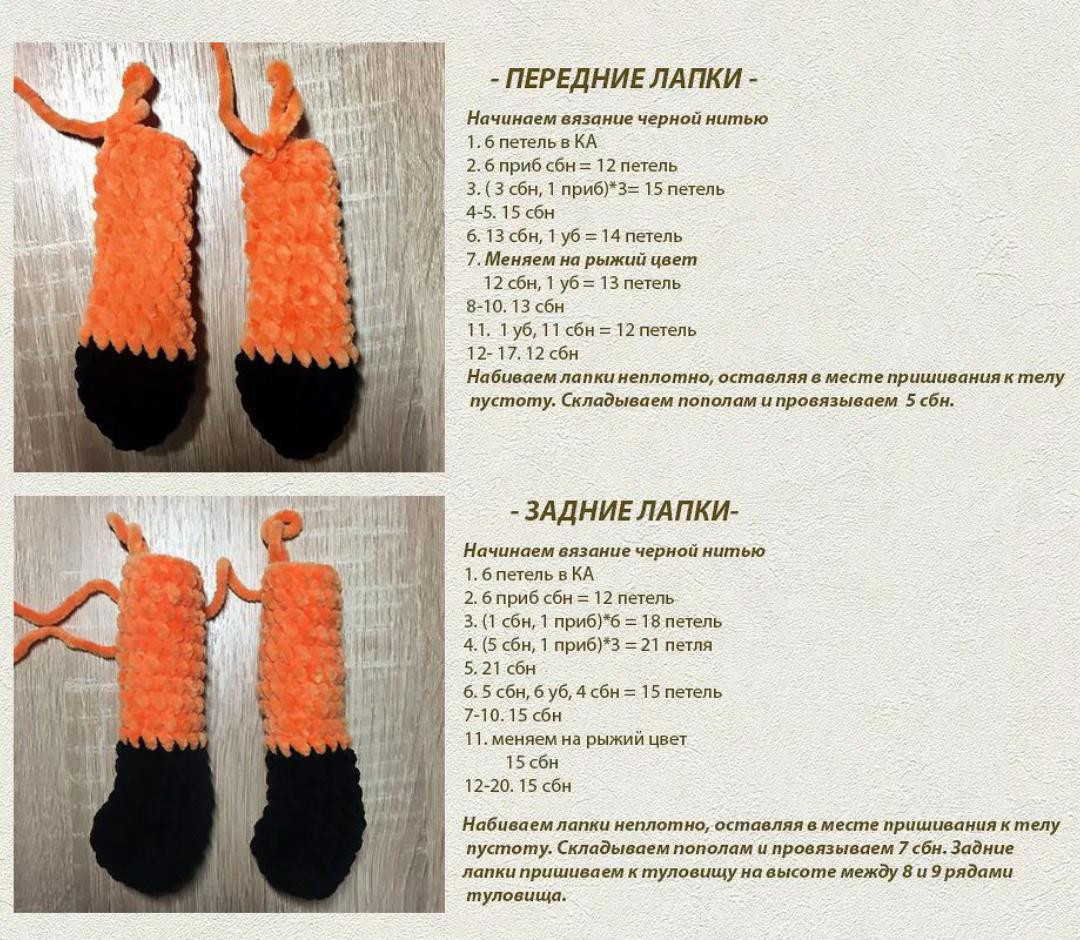 - ПЕРЕДНИЕ ЛАПКИ -

Начинаем вязание черной нитью
1. 6 петель в КА
2. 6 приб сбн = 12 петель
3. ( 3 сбн, 1 приб)*3= 15 петель
4-5. 15 сбн
6. 13 сбн, 1 уб = 14 петель
7. Меняем на рыжий цвет
12 сбн, 1 уб = 13 петель
8-10. 13 сбн
11. 1 уб, 11 сбн = 12 петель
12- 17. 12 сбн
Набиваем лапки неплотно, оставляя в месте пришивания к телу пустоту. Складываем пополам и провязываем 5 сбн.

- ЗАДНИЕ ЛАПКИ-

Начинаем вязание черной нитью
1. 6 петель в КА
2. 6 приб сбн = 12 петель
3. (1 сбн, 1 приб)*6 = 18 петель
4. (5 сбн, 1 приб)*3 = 21 петля
5. 21 сбн
6. 5 сбн, 6 уб, 4 сбн = 15 петель
7-10. 15 сбн
11. меняем на рыжий цвет
15 сбн
12-20. 15 сбн

Набиваем лапки неплотно, оставляя в месте пришивания к телу пустоту. Складываем пополам и провязываем 7 сбн. Задние лапки пришиваем к туловищу на высоте между 8 и 9 рядами туловища.