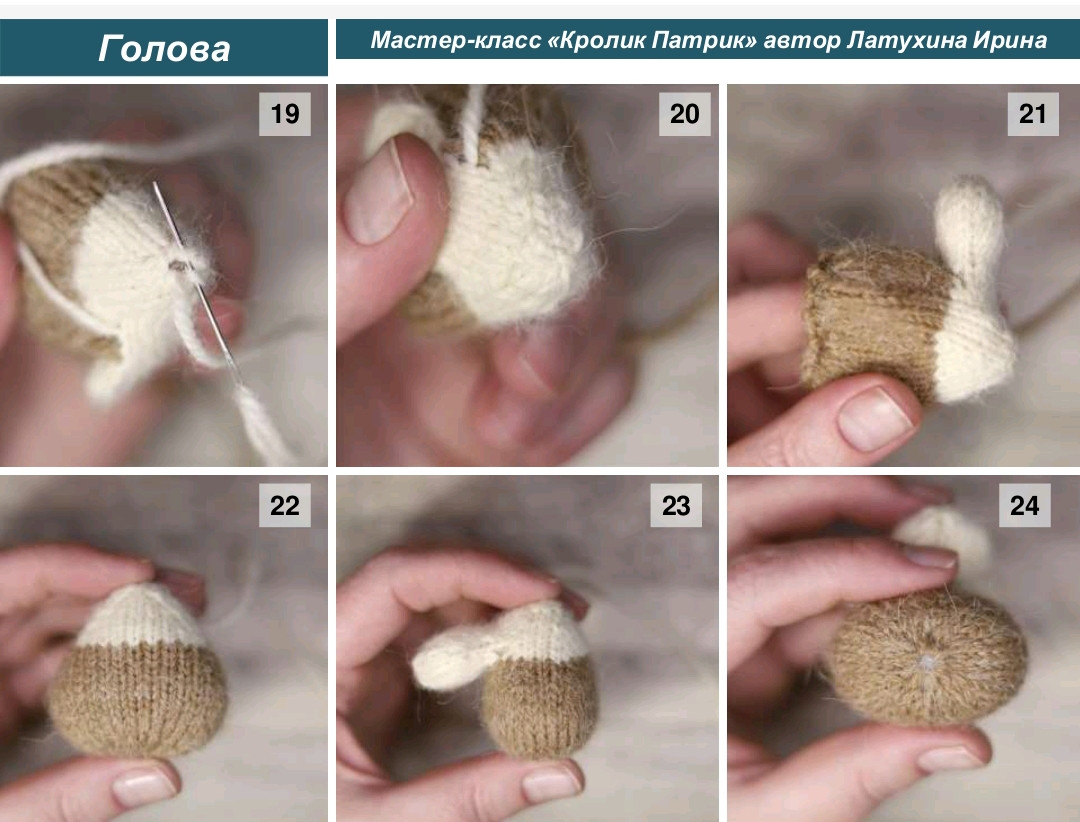 Голова

Мастер-класс «Кролик Патрик» автор Латухина Ирина

19

20

21

22

23

24