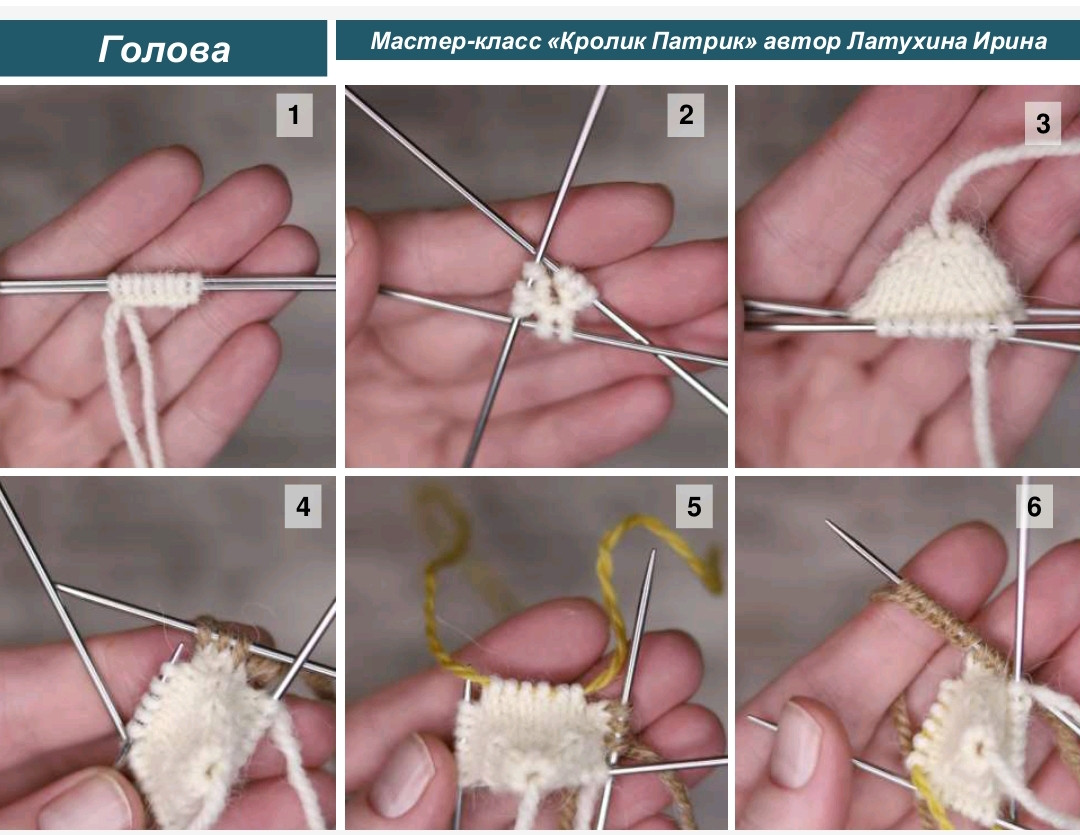 Голова

Мастер-класс «Кролик Патрик» автор Латухина Ирина

1

2

3

4

5

6