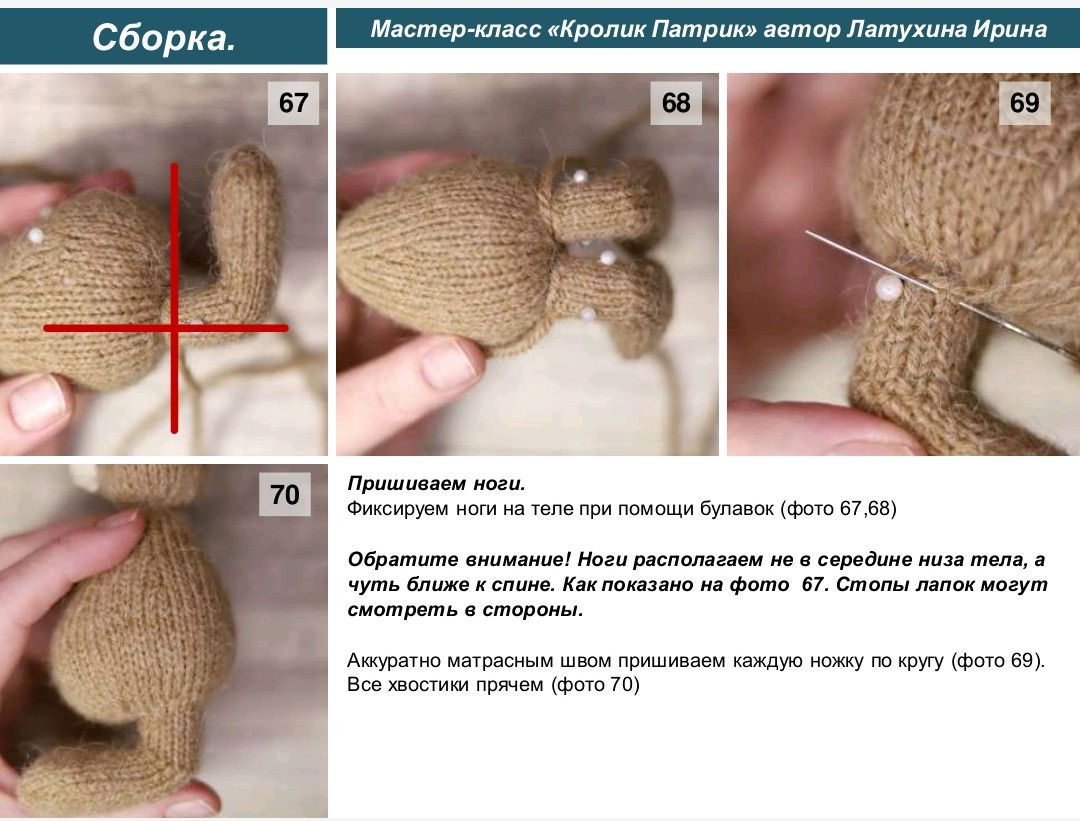 Сборка.

Мастер-класс «Кролик Патрик» автор Латухина Ирина

67

68

69

70

Пришиваем ноги.
Фиксируем ноги на теле при помощи булавок (фото 67,68)

Обратите внимание! Ноги располагаем не в середине низа тела, а чуть ближе к спине. Как показано на фото 67. Стопы лапок могут смотреть в стороны.

Аккуратно матрасным швом пришиваем каждую ножку по кругу (фото 69). Все хвостики прячем (фото 70)