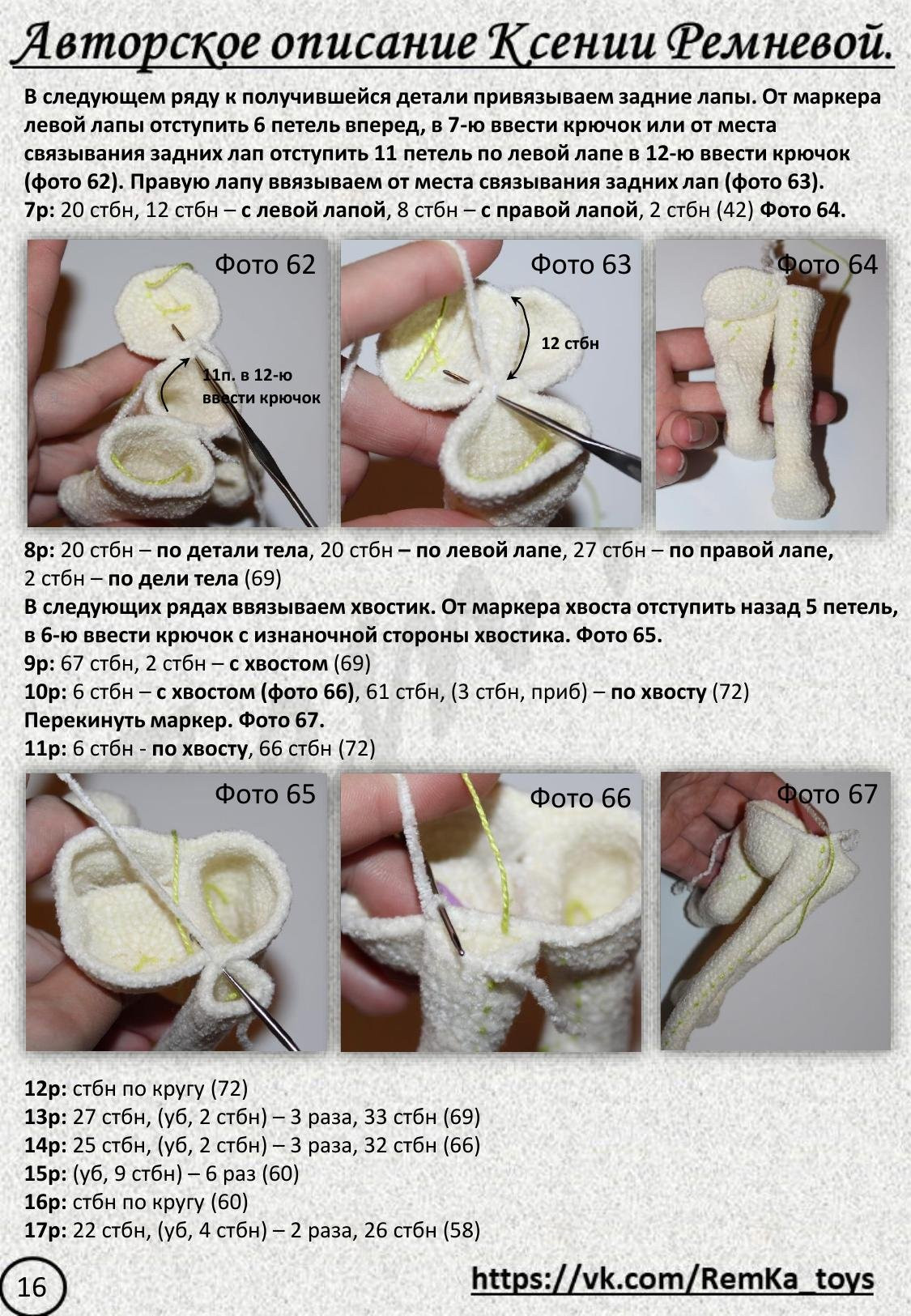 Авторское описание Ксении Ремневой.

В следующем ряду к получившейся детали привязываем задние лапы. От маркера левой лапы отступить 6 петель вперед, в 7-ю ввести крючок или от места связывания задних лап отступить 11 петель по левой лапе в 12-ю ввести крючок (фото 62). Правую лапу ввязываем от места связывания задних лап (фото 63).
7р: 20 стбн, 12 стбн – с левой лапой, 8 стбн – с правой лапой, 2 стбн (42) Фото 64.

Фото 62

11п. в 12-ю ввести крючок

Фото 63

12 стбн

Фото 64

8р: 20 стбн – по детали тела, 20 стбн – по левой лапе, 27 стбн – по правой лапе, 2 стбн – по дели тела (69)
В следующих рядах ввязываем хвостик. От маркера хвоста отступить назад 5 петель, в 6-ю ввести крючок с изнаночной стороны хвостика. Фото 65.
9р: 67 стбн, 2 стбн – с хвостом (69)
10р: 6 стбн – с хвостом (фото 66), 61 стбн, (3 стбн, приб) – по хвосту (72)
Перекинуть маркер. Фото 67.
11р: 6 стбн - по хвосту, 66 стбн (72)

Фото 65

Фото 66

Фото 67

12р: стбн по кругу (72)
13р: 27 стбн, (уб, 2 стбн) – 3 раза, 33 стбн (69)
14р: 25 стбн, (уб, 2 стбн) – 3 раза, 32 стбн (66)
15р: (уб, 9 стбн) – 6 раз (60)
16р: стбн по кругу (60)
17р: 22 стбн, (уб, 4 стбн) – 2 раза, 26 стбн (58)

16

https://vk.com/RemKa_toys