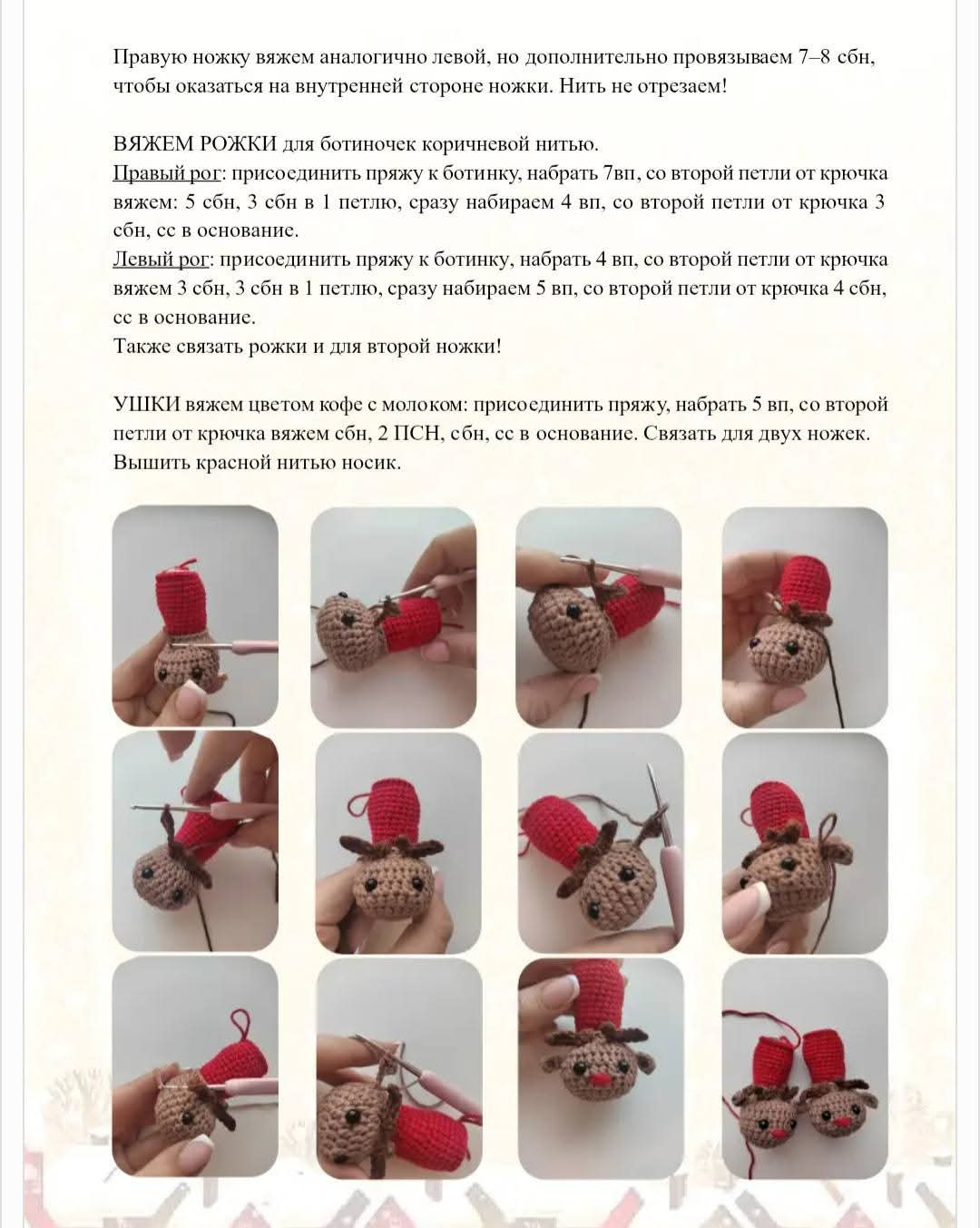 Правую ножку вяжем аналогично левой, но дополнительно провязываем 7–8 сбн, чтобы оказаться на внутренней стороне ножки. Нить не отрезаем!

ВЯЖЕМ РОЖКИ для ботиночек коричневой нитью.
Правый рог: присоединить пряжу к ботинку, набрать 7вп, со второй петли от крючка вяжем: 5 сбн, 3 сбн в 1 петлю, сразу набираем 4 вп, со второй петли от крючка 3 сбн, сс в основание.
Левый рог: присоединить пряжу к ботинку, набрать 4 вп, со второй петли от крючка вяжем 3 сбн, 3 сбн в 1 петлю, сразу набираем 5 вп, со второй петли от крючка 4 сбн, сс в основание.
Также связать рожки и для второй ножки!

УШКИ вяжем цветом кофе с молоком: присоединить пряжу, набрать 5 вп, со второй петли от крючка вяжем сбн, 2 ПСН, сбн, сс в основание. Связать для двух ножек.
Вышить красной нитью носик.