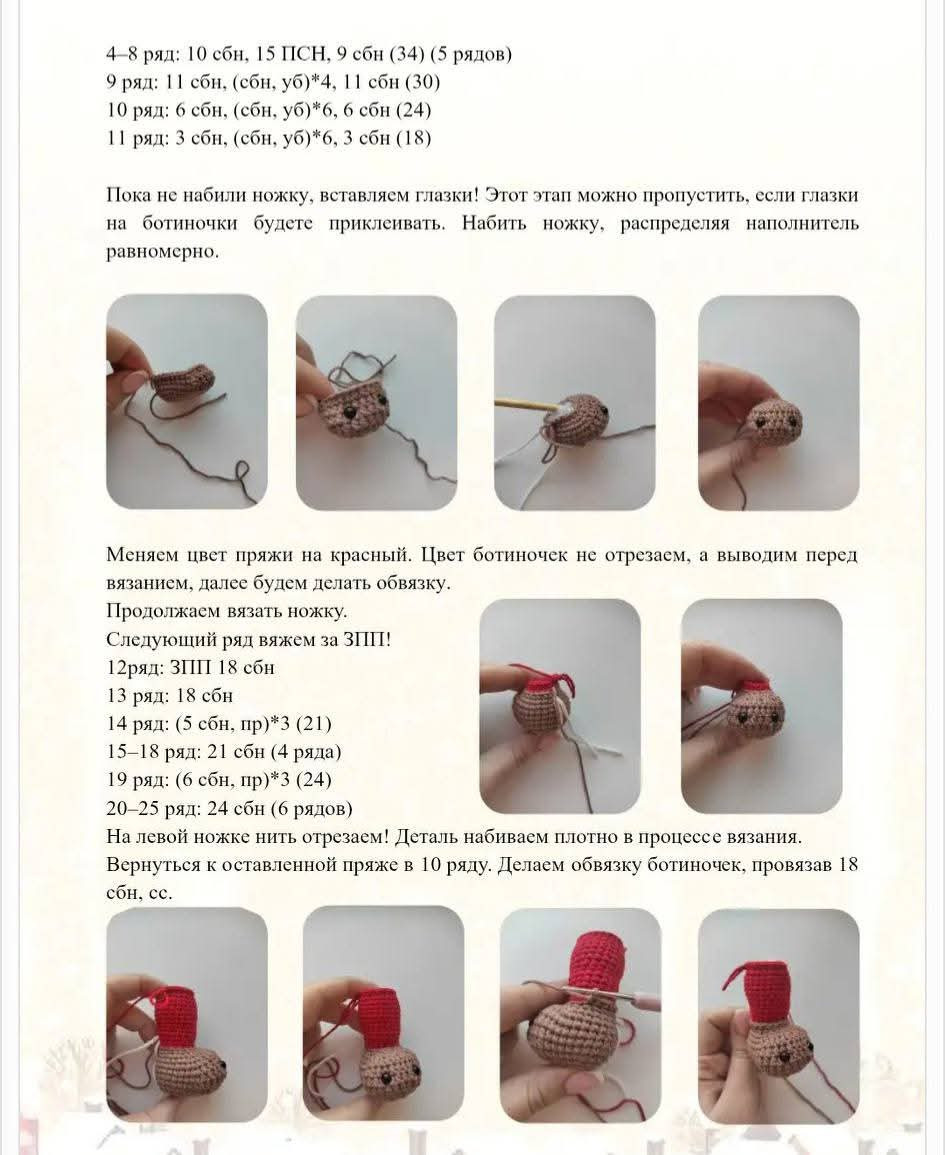 4–8 ряд: 10 сбн, 15 ПСН, 9 сбн (34) (5 рядов)
9 ряд: 11 сбн, (сбн, уб)*4, 11 сбн (30)
10 ряд: 6 сбн, (сбн, уб)*6, 6 сбн (24)
11 ряд: 3 сбн, (сбн, уб)*6, 3 сбн (18)

Пока не набили ножку, вставляем глазки! Этот этап можно пропустить, если глазки на ботиночки будете приклеивать. Набить ножку, распределяя наполнитель равномерно.

Меняем цвет пряжи на красный. Цвет ботиночек не отрезаем, а выводим перед вязанием, далее будем делать обвязку.
Продолжаем вязать ножку.
Следующий ряд вяжем за ЗПП!
12ряд: ЗПП 18 сбн
13 ряд: 18 сбн
14 ряд: (5 сбн, пр)*3 (21)
15–18 ряд: 21 сбн (4 ряда)
19 ряд: (6 сбн, пр)*3 (24)
20–25 ряд: 24 сбн (6 рядов)
На левой ножке нить отрезаем! Деталь набиваем плотно в процессе вязания.
Вернуться к оставленной пряже в 10 ряду. Делаем обвязку ботиночек, провязав 18 сбн, сс.