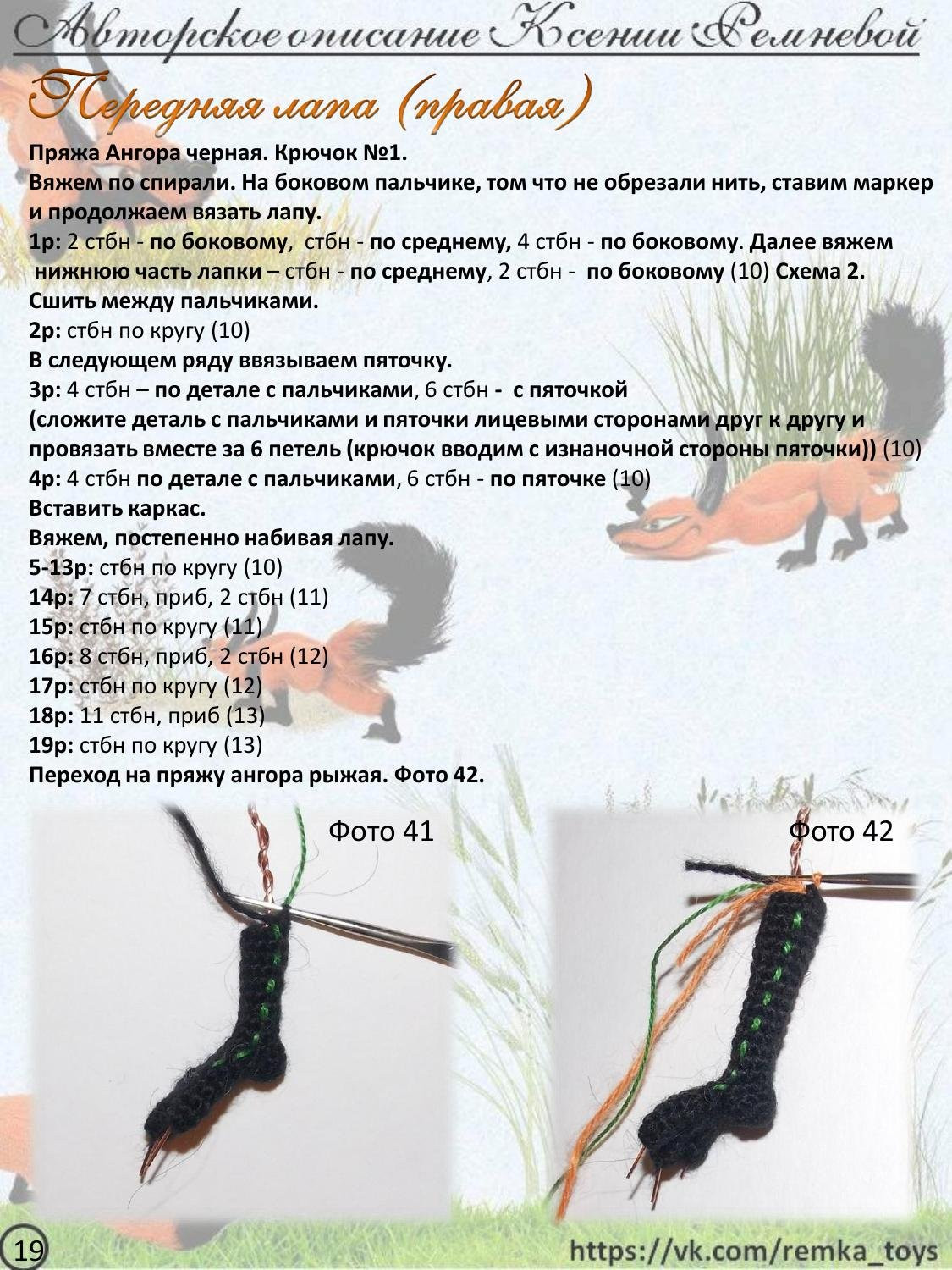 Авторское описание Ксении Ремневой

Передняя лапа (правая)

Пряжа Ангора черная. Крючок №1.
Вяжем по спирали. На боковом пальчике, том что не обрезали нить, ставим маркер и продолжаем вязать лапу.
1р: 2 стбн - по боковому, стбн - по среднему, 4 стбн - по боковому. Далее вяжем нижнюю часть лапки – стбн - по среднему, 2 стбн - по боковому (10) Схема 2.
Сшить между пальчиками.
2р: стбн по кругу (10)
В следующем ряду ввязываем пяточку.
3р: 4 стбн – по детале с пальчиками, 6 стбн - с пяточкой
(сложите деталь с пальчиками и пяточки лицевыми сторонами друг к другу и провязать вместе за 6 петель (крючок вводим с изнаночной стороны пяточки)) (10)
4р: 4 стбн по детале с пальчиками, 6 стбн - по пяточке (10)
Вставить каркас.
Вяжем, постепенно набивая лапу.
5-13р: стбн по кругу (10)
14р: 7 стбн, приб, 2 стбн (11)
15р: стбн по кругу (11)
16р: 8 стбн, приб, 2 стбн (12)
17р: стбн по кругу (12)
18р: 11 стбн, приб (13)
19р: стбн по кругу (13)
Переход на пряжу ангора рыжая. Фото 42.

Фото 41

Фото 42

19

https://vk.com/remka_toys