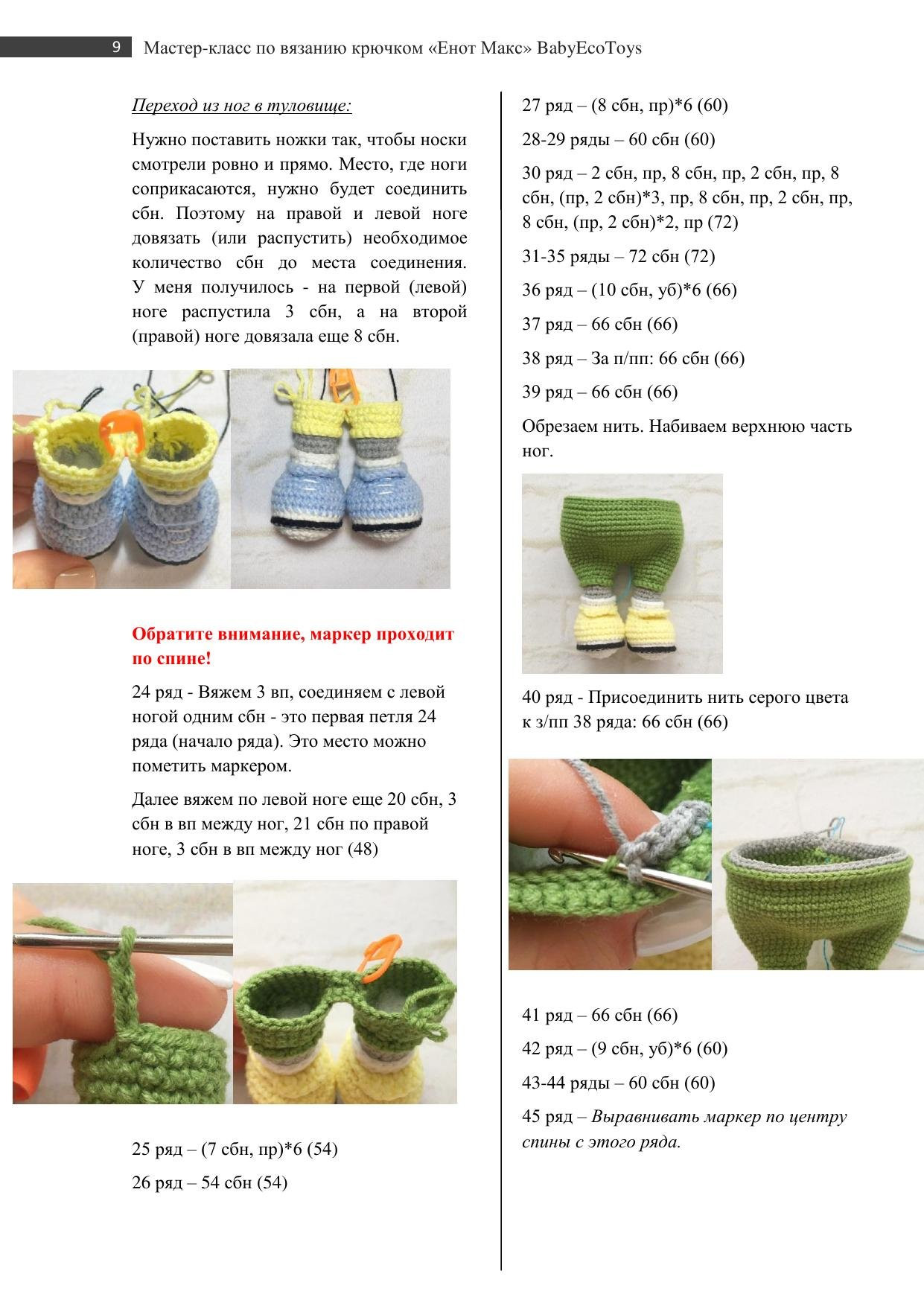 9 Мастер-класс по вязанию крючком «Енот Макс» BabyEcoToys

Переход из ног в туловище:

Нужно поставить ножки так, чтобы носки смотрели ровно и прямо. Место, где ноги соприкасаются, нужно будет соединить сбн. Поэтому на правой и левой ноге довязать (или распустить) необходимое количество сбн до места соединения. У меня получилось - на первой (левой) ноге распустила 3 сбн, а на второй (правой) ноге довязала еще 8 сбн.

Обратите внимание, маркер проходит по спине!

24 ряд - Вяжем 3 вп, соединяем с левой ногой одним сбн - это первая петля 24 ряда (начало ряда). Это место можно пометить маркером.

Далее вяжем по левой ноге еще 20 сбн, 3 сбн в вп между ног, 21 сбн по правой ноге, 3 сбн в вп между ног (48)

25 ряд – (7 сбн, пр)*6 (54)

26 ряд – 54 сбн (54)

27 ряд – (8 сбн, пр)*6 (60)

28-29 ряды – 60 сбн (60)

30 ряд – 2 сбн, пр, 8 сбн, пр, 2 сбн, пр, 8 сбн, (пр, 2 сбн)*3, пр, 8 сбн, пр, 2 сбн, пр, 8 сбн, (пр, 2 сбн)*2, пр (72)

31-35 ряды – 72 сбн (72)

36 ряд – (10 сбн, уб)*6 (66)

37 ряд – 66 сбн (66)

38 ряд – За п/пп: 66 сбн (66)

39 ряд – 66 сбн (66)

Обрезаем нить. Набиваем верхнюю часть ног.

40 ряд - Присоединить нить серого цвета к з/пп 38 ряда: 66 сбн (66)

41 ряд – 66 сбн (66)

42 ряд – (9 сбн, уб)*6 (60)

43-44 ряды – 60 сбн (60)

45 ряд – Выравнивать маркер по центру спины с этого ряда.