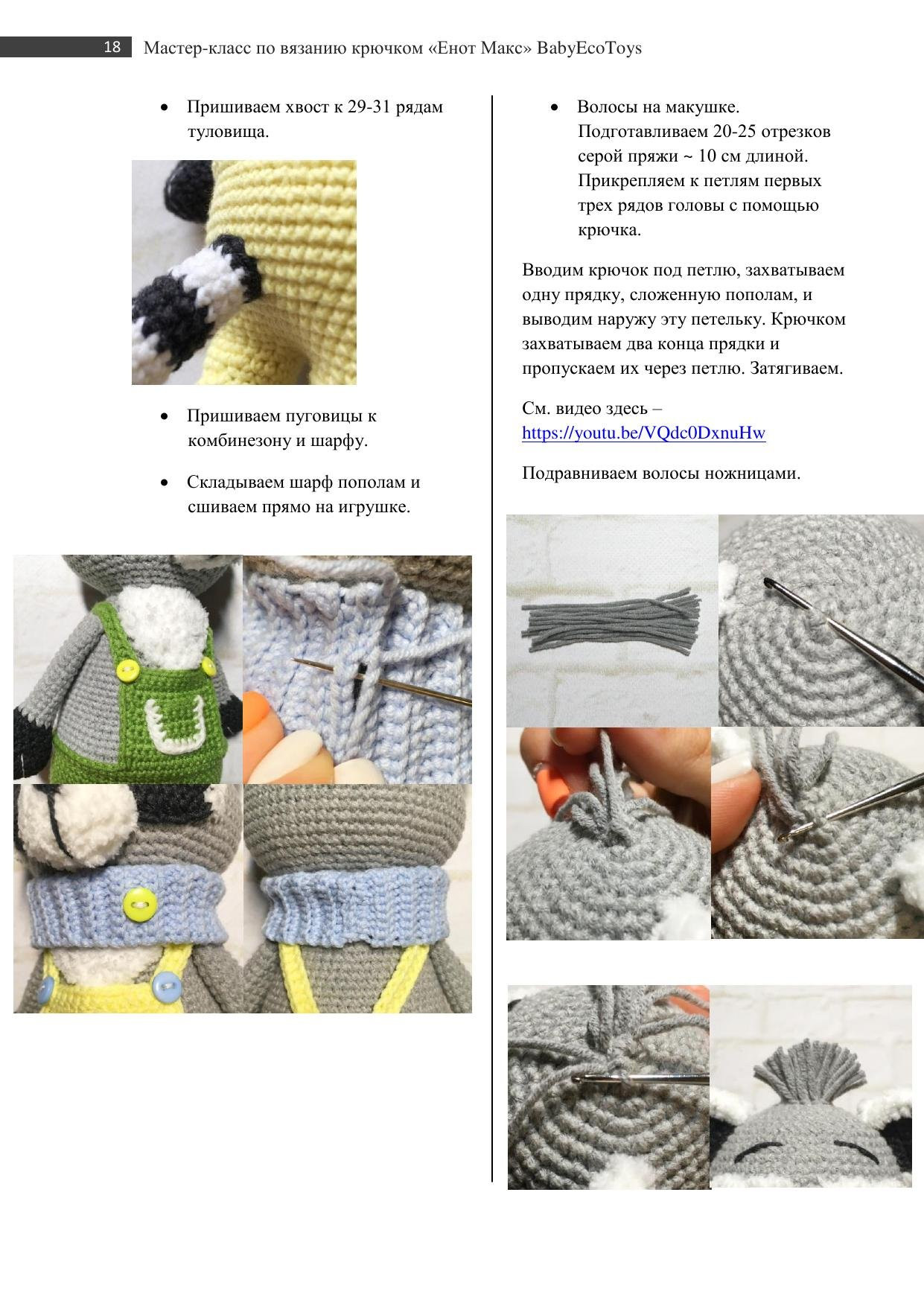 18 Мастер-класс по вязанию крючком «Енот Макс» BabyEcoToys

• Пришиваем хвост к 29-31 рядам туловища.

• Пришиваем пуговицы к комбинезону и шарфу.

• Складываем шарф пополам и сшиваем прямо на игрушке.

• Волосы на макушке. Подготавливаем 20-25 отрезков серой пряжи ~ 10 см длиной. Прикрепляем к петлям первых трех рядов головы с помощью крючка.

Вводим крючок под петлю, захватываем одну прядку, сложенную пополам, и выводим наружу эту петельку. Крючком захватываем два конца прядки и пропускаем их через петлю. Затягиваем.

См. видео здесь – https://youtu.be/VQdc0DxnuHw

Подравниваем волосы ножницами.