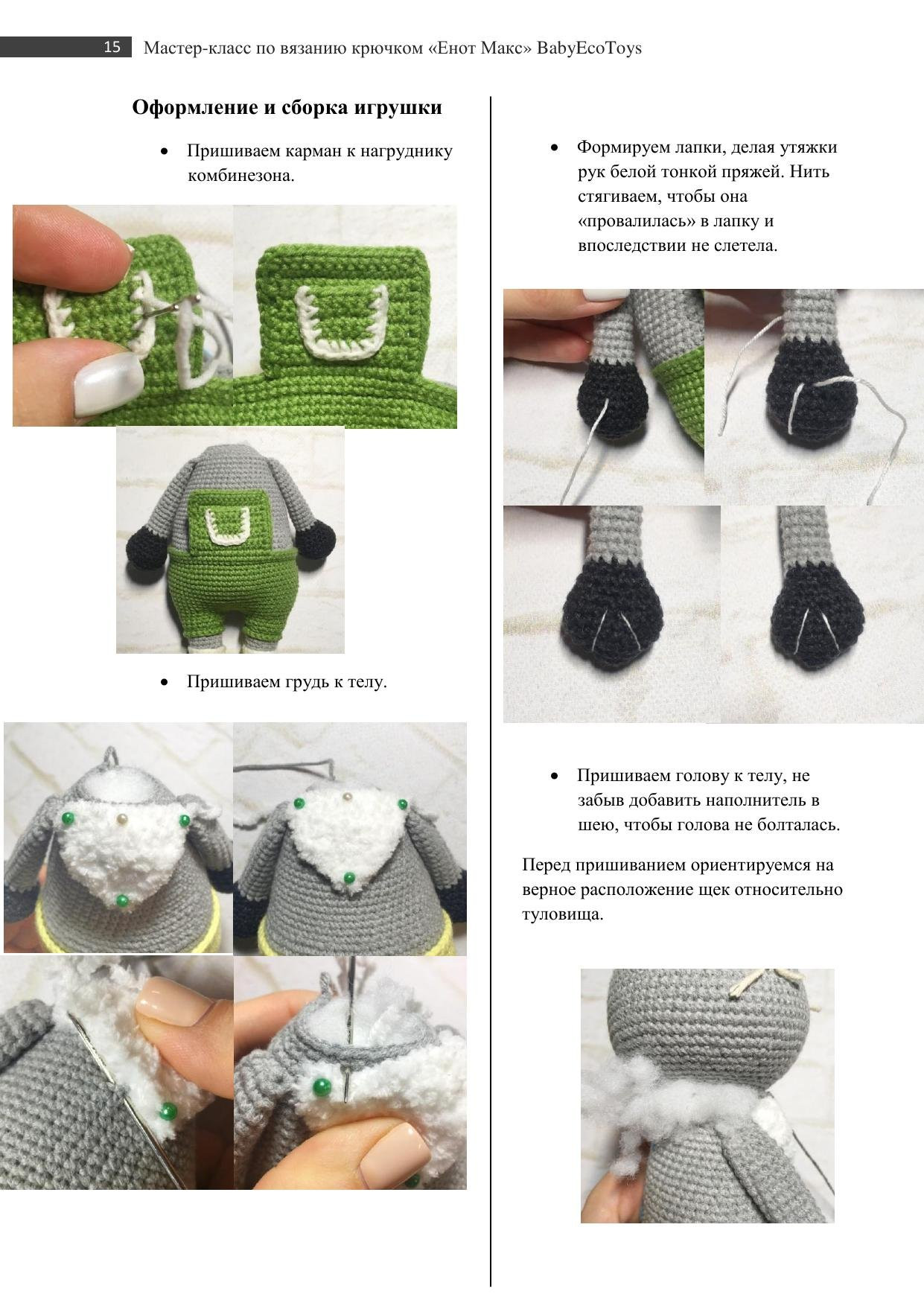 15 Мастер-класс по вязанию крючком «Енот Макс» BabyEcoToys

Оформление и сборка игрушки

• Пришиваем карман к нагруднику комбинезона.

• Пришиваем грудь к телу.

• Формируем лапки, делая утяжки рук белой тонкой пряжей. Нить стягиваем, чтобы она «провалилась» в лапку и впоследствии не слетела.

• Пришиваем голову к телу, не забыв добавить наполнитель в шею, чтобы голова не болталась.

Перед пришиванием ориентируемся на верное расположение щек относительно туловища.