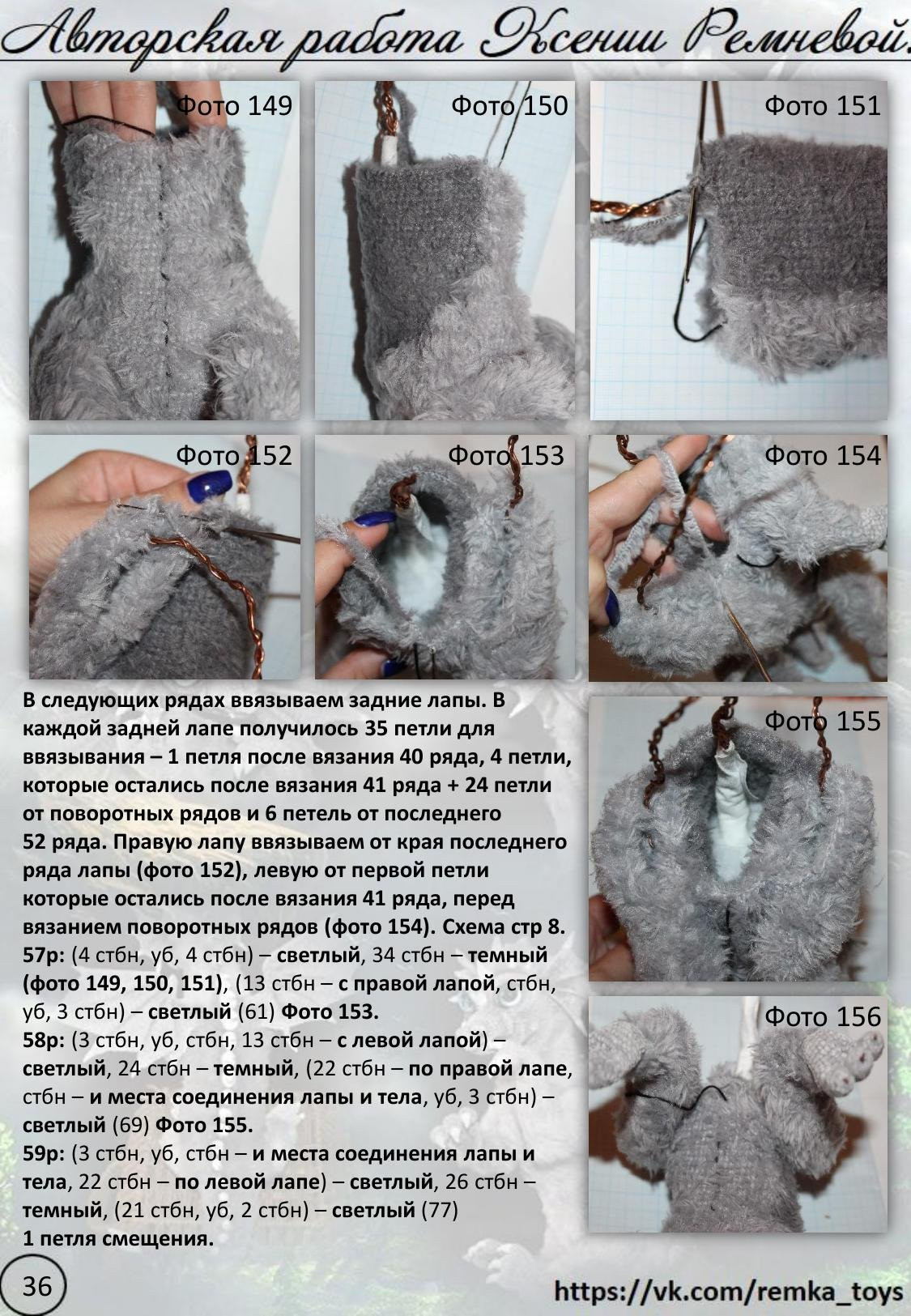 Авторская работа Ксении Ремневой.

Фото 149

Фото 150

Фото 151

Фото 152

Фото 153

Фото 154

В следующих рядах ввязываем задние лапы. В каждой задней лапе получилось 35 петли для ввязывания – 1 петля после вязания 40 ряда, 4 петли, которые остались после вязания 41 ряда + 24 петли от поворотных рядов и 6 петель от последнего 52 ряда. Правую лапу ввязываем от края последнего ряда лапы (фото 152), левую от первой петли которые остались после вязания 41 ряда, перед вязанием поворотных рядов (фото 154). Схема стр 8.
57р: (4 стбн, уб, 4 стбн) – светлый, 34 стбн – темный (фото 149, 150, 151), (13 стбн – с правой лапой, стбн, уб, 3 стбн) – светлый (61) Фото 153.
58р: (3 стбн, уб, стбн, 13 стбн – с левой лапой) – светлый, 24 стбн – темный, (22 стбн – по правой лапе, стбн – и места соединения лапы и тела, уб, 3 стбн) – светлый (69) Фото 155.
59р: (3 стбн, уб, стбн – и места соединения лапы и тела, 22 стбн – по левой лапе) – светлый, 26 стбн – темный, (21 стбн, уб, 2 стбн) – светлый (77)
1 петля смещения.

Фото 155

Фото 156

36

https://vk.com/remka_toys