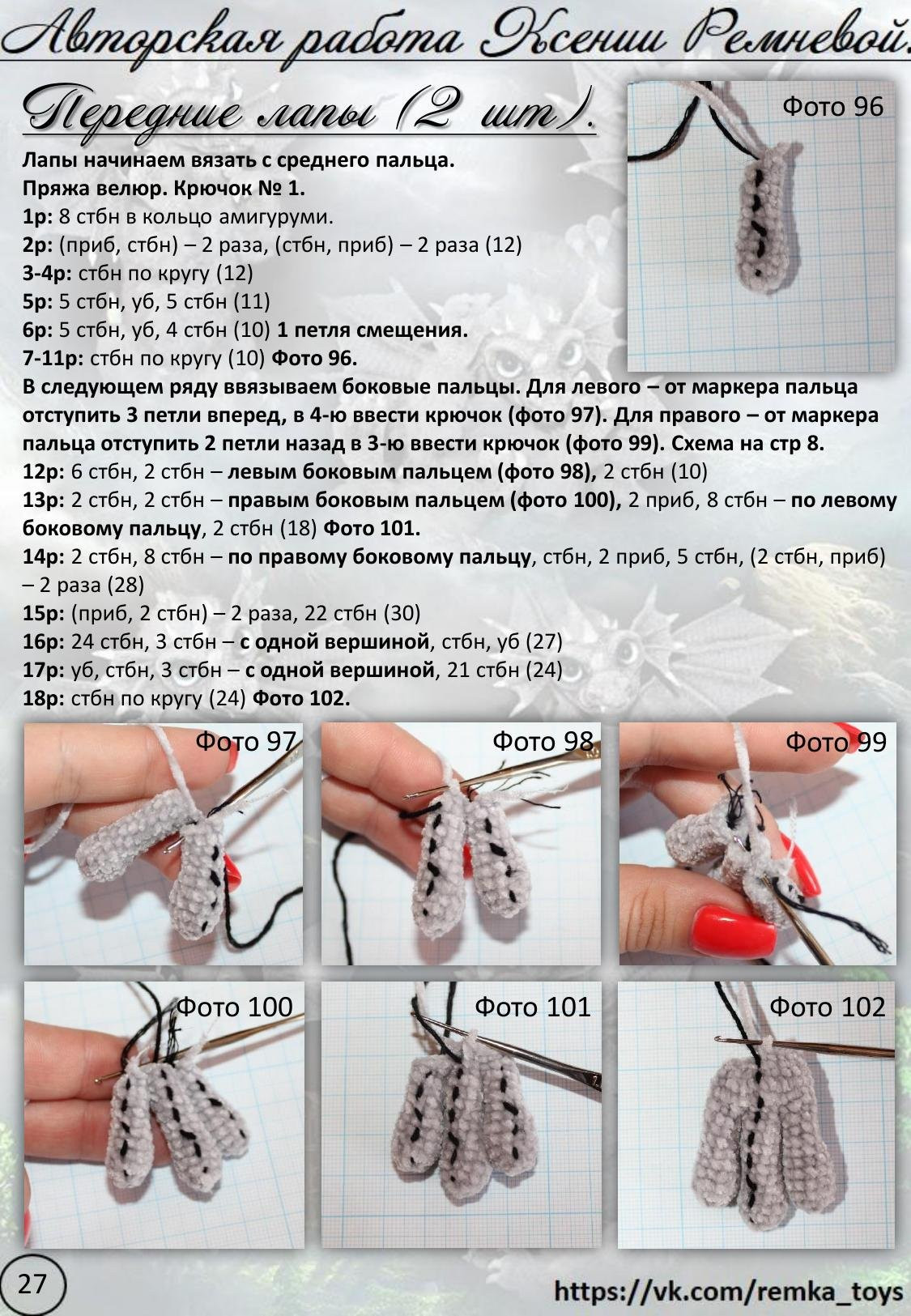 Авторская работа Ксении Ремневой.

Передние лапы (2 шт).

Фото 96

Лапы начинаем вязать с среднего пальца.
Пряжа велюр. Крючок № 1.
1р: 8 стбн в кольцо амигуруми.
2р: (приб, стбн) – 2 раза, (стбн, приб) – 2 раза (12)
3-4р: стбн по кругу (12)
5р: 5 стбн, уб, 5 стбн (11)
6р: 5 стбн, уб, 4 стбн (10) 1 петля смещения.
7-11р: стбн по кругу (10) Фото 96.
В следующем ряду ввязываем боковые пальцы. Для левого – от маркера пальца отступить 3 петли вперед, в 4-ю ввести крючок (фото 97). Для правого – от маркера пальца отступить 2 петли назад в 3-ю ввести крючок (фото 99). Схема на стр 8.
12р: 6 стбн, 2 стбн – левым боковым пальцем (фото 98), 2 стбн (10)
13р: 2 стбн, 2 стбн – правым боковым пальцем (фото 100), 2 приб, 8 стбн – по левому боковому пальцу, 2 стбн (18) Фото 101.
14р: 2 стбн, 8 стбн – по правому боковому пальцу, стбн, 2 приб, 5 стбн, (2 стбн, приб) – 2 раза (28)
15р: (приб, 2 стбн) – 2 раза, 22 стбн (30)
16р: 24 стбн, 3 стбн – с одной вершиной, стбн, уб (27)
17р: уб, стбн, 3 стбн – с одной вершиной, 21 стбн (24)
18р: стбн по кругу (24) Фото 102.

Фото 97

Фото 98

Фото 99

Фото 100

Фото 101

Фото 102

27

https://vk.com/remka_toys