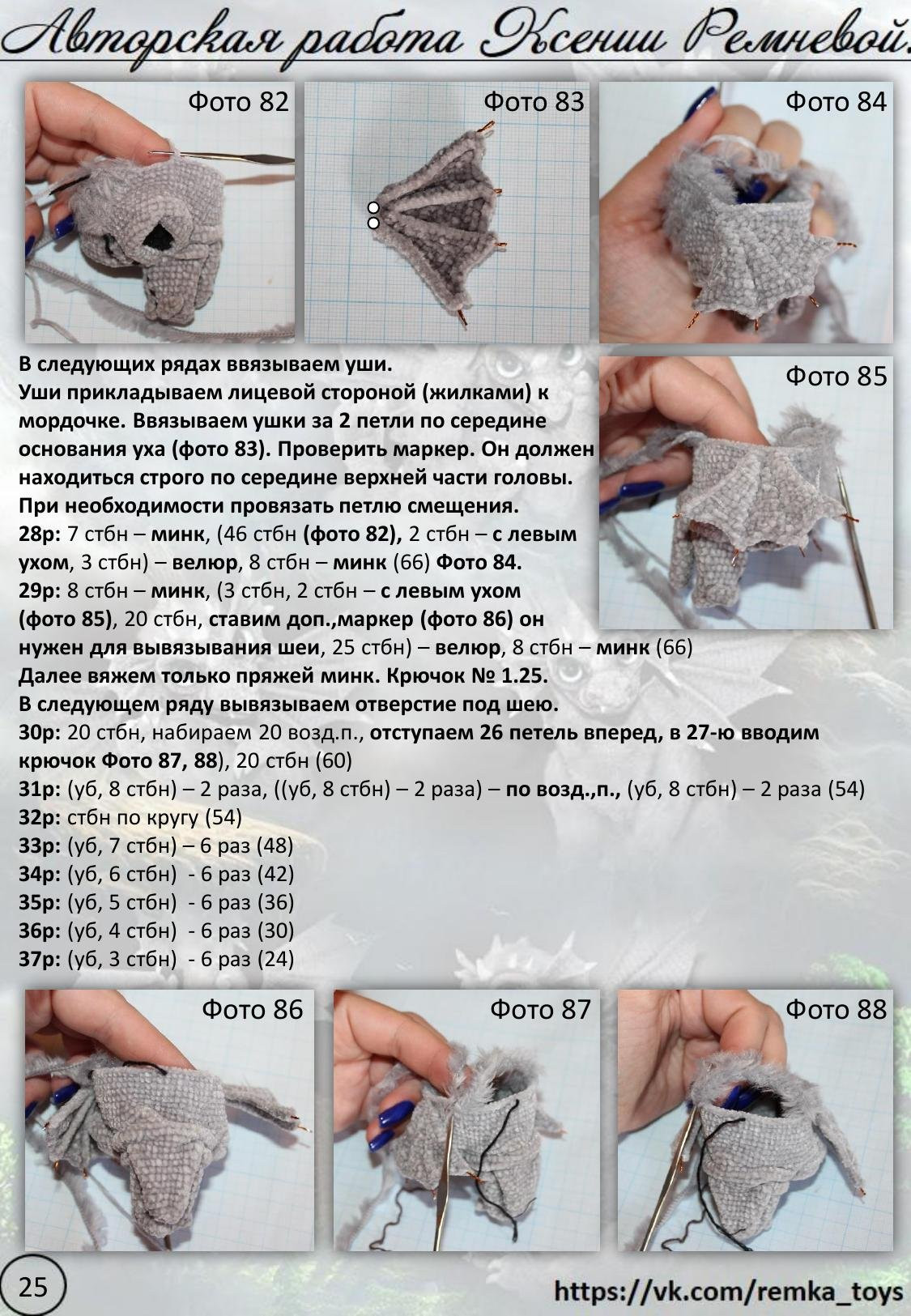 Авторская работа Ксении Ремневой.

Фото 82

Фото 83

Фото 84

Фото 85

В следующих рядах ввязываем уши.
Уши прикладываем лицевой стороной (жилками) к мордочке. Ввязываем ушки за 2 петли по середине основания уха (фото 83). Проверить маркер. Он должен находиться строго по середине верхней части головы. При необходимости провязать петлю смещения.
28р: 7 стбн – минк, (46 стбн (фото 82), 2 стбн – с левым ухом, 3 стбн) – велюр, 8 стбн – минк (66) Фото 84.
29р: 8 стбн – минк, (3 стбн, 2 стбн – с левым ухом (фото 85), 20 стбн, ставим доп.,маркер (фото 86) он нужен для вывязывания шеи, 25 стбн) – велюр, 8 стбн – минк (66)
Далее вяжем только пряжей минк. Крючок № 1.25.
В следующем ряду вывязываем отверстие под шею.
30р: 20 стбн, набираем 20 возд.п., отступаем 26 петель вперед, в 27-ю вводим крючок Фото 87, 88), 20 стбн (60)
31р: (уб, 8 стбн) – 2 раза, ((уб, 8 стбн) – 2 раза) – по возд.,п., (уб, 8 стбн) – 2 раза (54)
32р: стбн по кругу (54)
33р: (уб, 7 стбн) – 6 раз (48)
34р: (уб, 6 стбн) - 6 раз (42)
35р: (уб, 5 стбн) - 6 раз (36)
36р: (уб, 4 стбн) - 6 раз (30)
37р: (уб, 3 стбн) - 6 раз (24)

Фото 86

Фото 87

Фото 88

25

https://vk.com/remka_toys