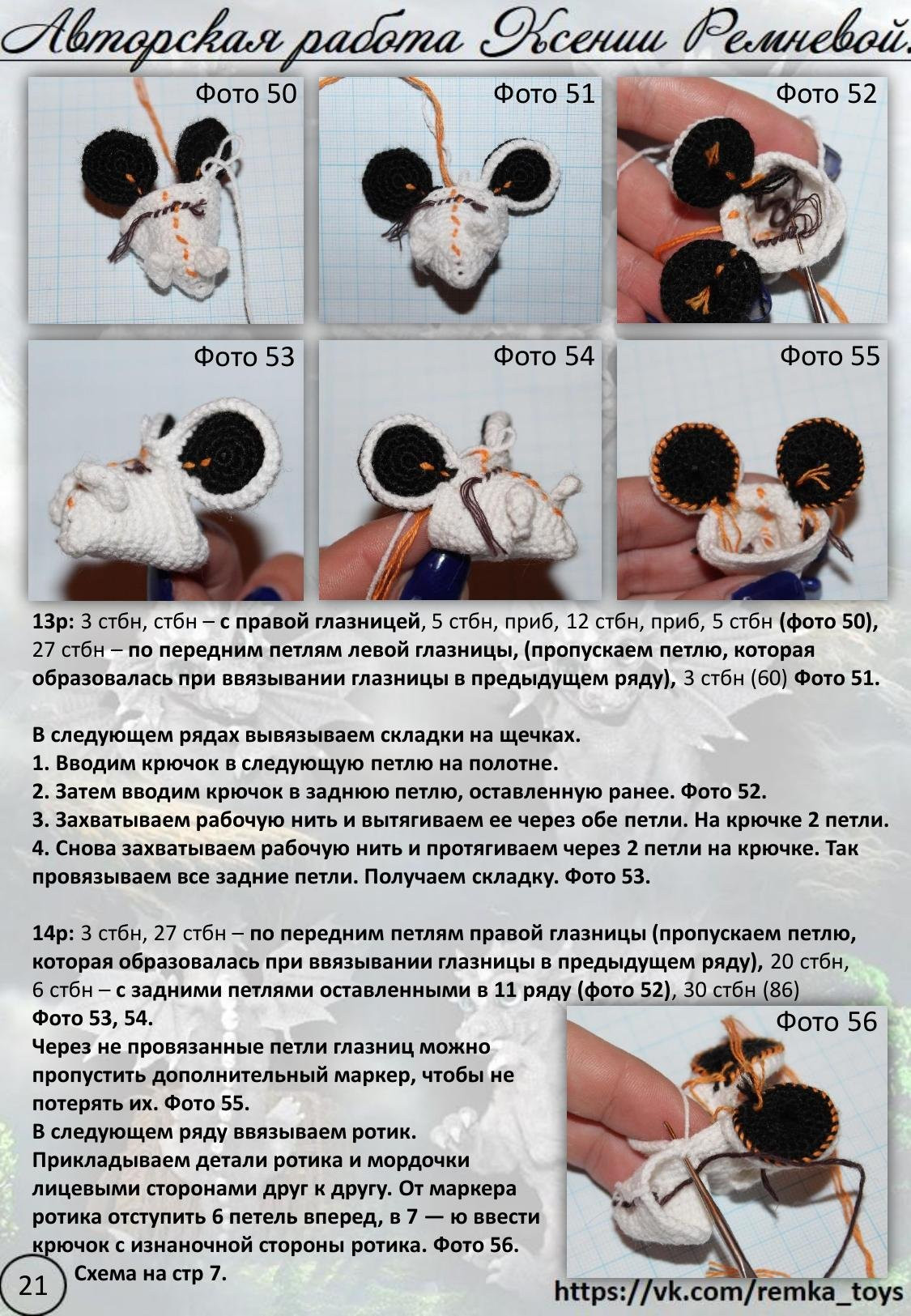 Авторская работа Ксении Ремневой.

Фото 50

Фото 51

Фото 52

Фото 53

Фото 54

Фото 55

13р: 3 стбн, стбн – с правой глазницей, 5 стбн, приб, 12 стбн, приб, 5 стбн (фото 50), 27 стбн – по передним петлям левой глазницы, (пропускаем петлю, которая образовалась при ввязывании глазницы в предыдущем ряду), 3 стбн (60) Фото 51.

В следующем рядах вывязываем складки на щечках.
1. Вводим крючок в следующую петлю на полотне.
2. Затем вводим крючок в заднюю петлю, оставленную ранее. Фото 52.
3. Захватываем рабочую нить и вытягиваем ее через обе петли. На крючке 2 петли.
4. Снова захватываем рабочую нить и протягиваем через 2 петли на крючке. Так провязываем все задние петли. Получаем складку. Фото 53.

14р: 3 стбн, 27 стбн – по передним петлям правой глазницы (пропускаем петлю, которая образовалась при ввязывании глазницы в предыдущем ряду), 20 стбн, 6 стбн – с задними петлями оставленными в 11 ряду (фото 52), 30 стбн (86) Фото 53, 54.
Через не провязанные петли глазниц можно пропустить дополнительный маркер, чтобы не потерять их. Фото 55.
В следующем ряду ввязываем ротик.
Прикладываем детали ротика и мордочки лицевыми сторонами друг к другу. От маркера ротика отступить 6 петель вперед, в 7 — ю ввести крючок с изнаночной стороны ротика. Фото 56.
Схема на стр 7.

Фото 56

21

https://vk.com/remka_toys